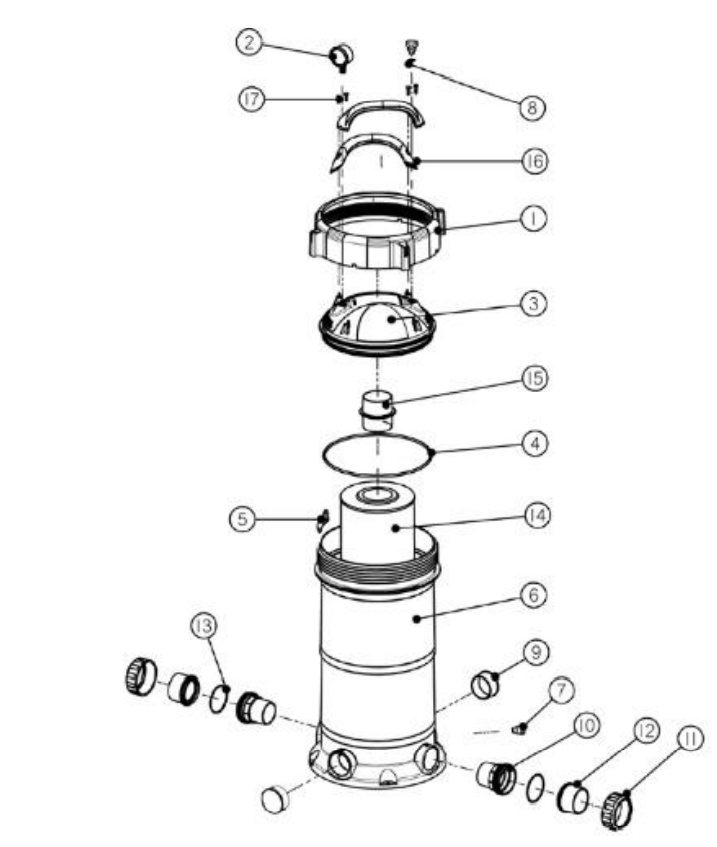 2
8
17
16
1
3
15
4
5
14
6
13
9
7
10
12
11