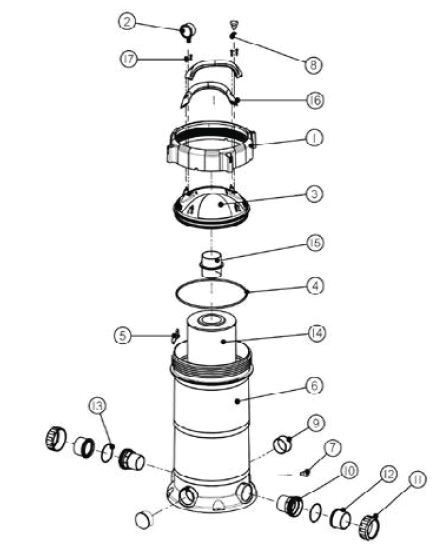 2
8
17
16
1
3
15
4
5
14
6
13
9
7
10
12
11