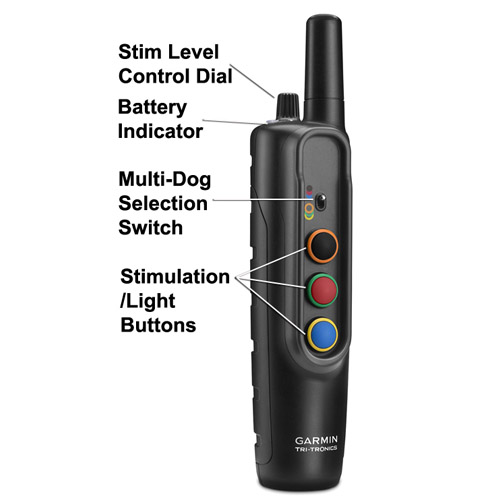 Stim Level Control Dial

Battery Indicator

Multi-Dog Selection Switch

Stimulation /Light Buttons

GARMIN
TRI-TRONICS