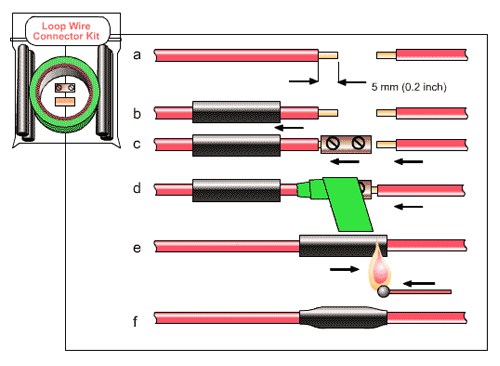 Loop Wire Connector Kit

a

5 mm (0.2 inch)

b

c

d

e

f