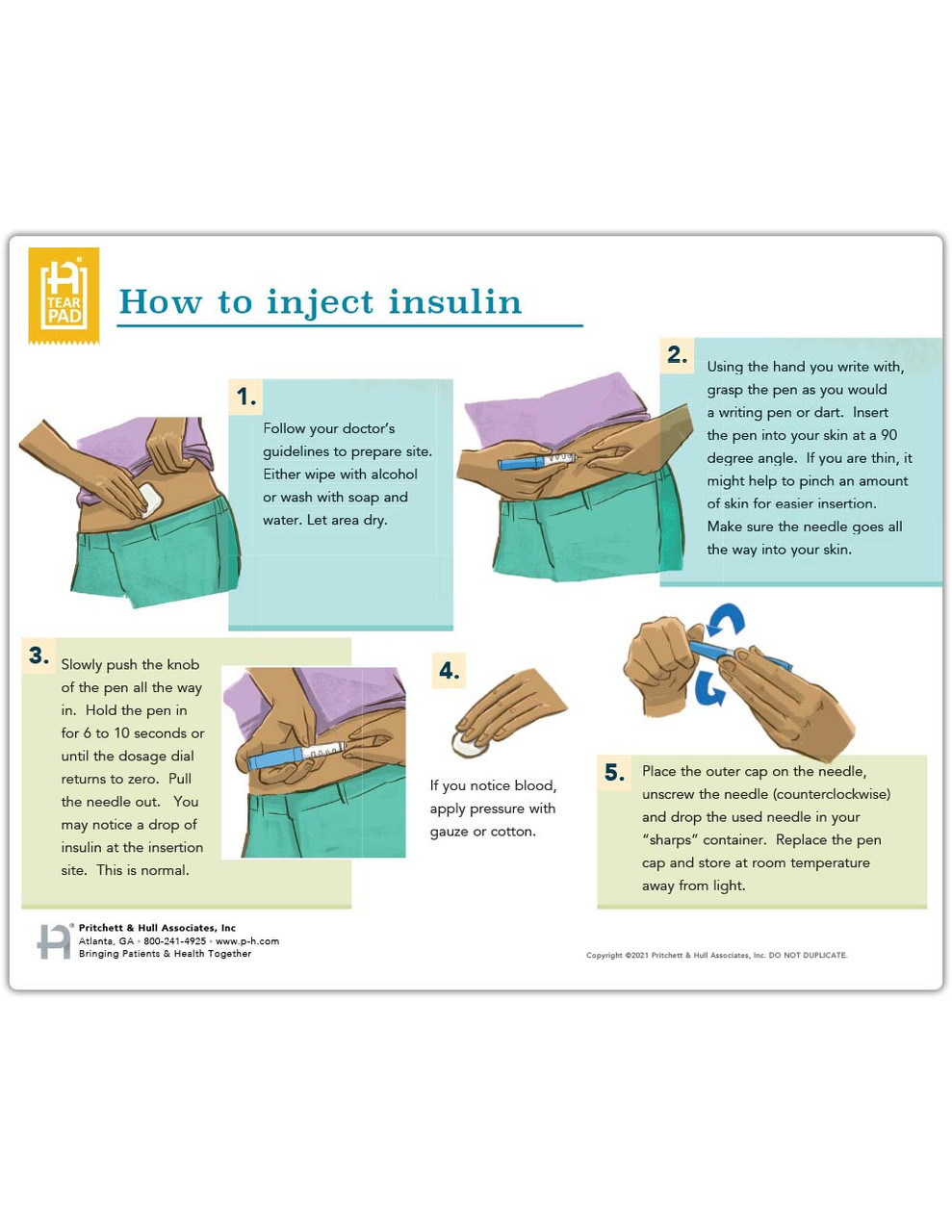 TEAR PAD

How to inject insulin

1. Follow your doctor's guidelines to prepare site. Either wipe with alcohol or wash with soap and water. Let area dry.

2. Using the hand you write with, grasp the pen as you would a writing pen or dart. Insert the pen into your skin at a 90 degree angle. If you are thin, it might help to pinch an amount of skin for easier insertion. Make sure the needle goes all the way into your skin.

3. Slowly push the knob of the pen all the way in. Hold the pen in for 6 to 10 seconds or until the dosage dial returns to zero. Pull the needle out. You may notice a drop of insulin at the insertion site. This is normal.

4. If you notice blood, apply pressure with gauze or cotton.

5. Place the outer cap on the needle, unscrew the needle (counterclockwise) and drop the used needle in your "sharps" container. Replace the pen cap and store at room temperature away from light.

Pritchett & Hull Associates, Inc
Atlanta, GA • 800-241-4925 • www.p-h.com
Bringing Patients & Health Together

Copyright ©2021 Pritchett & Hull Associates, Inc. DO NOT DUPLICATE.