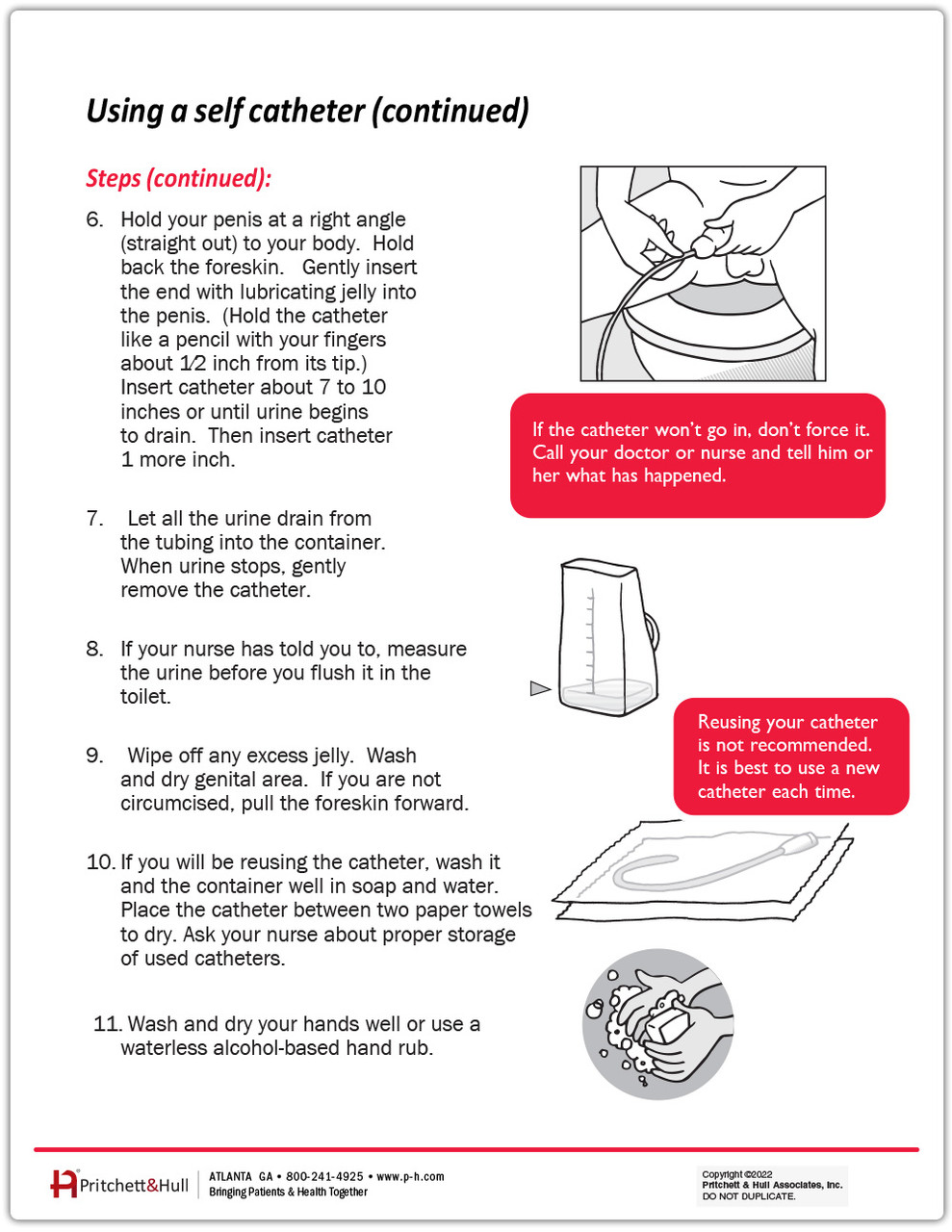 Using a self catheter (continued)

Steps (continued):

6. Hold your penis at a right angle (straight out) to your body. Hold back the foreskin. Gently insert the end with lubricating jelly into the penis. (Hold the catheter like a pencil with your fingers about 1⁄2 inch from its tip.) Insert catheter about 7 to 10 inches or until urine begins to drain. Then insert catheter 1 more inch.

If the catheter won't go in, don't force it. Call your doctor or nurse and tell him or her what has happened.

7. Let all the urine drain from the tubing into the container. When urine stops, gently remove the catheter.

8. If your nurse has told you to, measure the urine before you flush it in the toilet.

Reusing your catheter is not recommended. It is best to use a new catheter each time.

9. Wipe off any excess jelly. Wash and dry genital area. If you are not circumcised, pull the foreskin forward.

10. If you will be reusing the catheter, wash it and the container well in soap and water. Place the catheter between two paper towels to dry. Ask your nurse about proper storage of used catheters.

11. Wash and dry your hands well or use a waterless alcohol-based hand rub.

Pritchett&Hull ATLANTA GA • 800-241-4925 • www.p-h.com
Bringing Patients & Health Together

Copyright ©2022
Pritchett & Hull Associates, Inc.
DO NOT DUPLICATE.