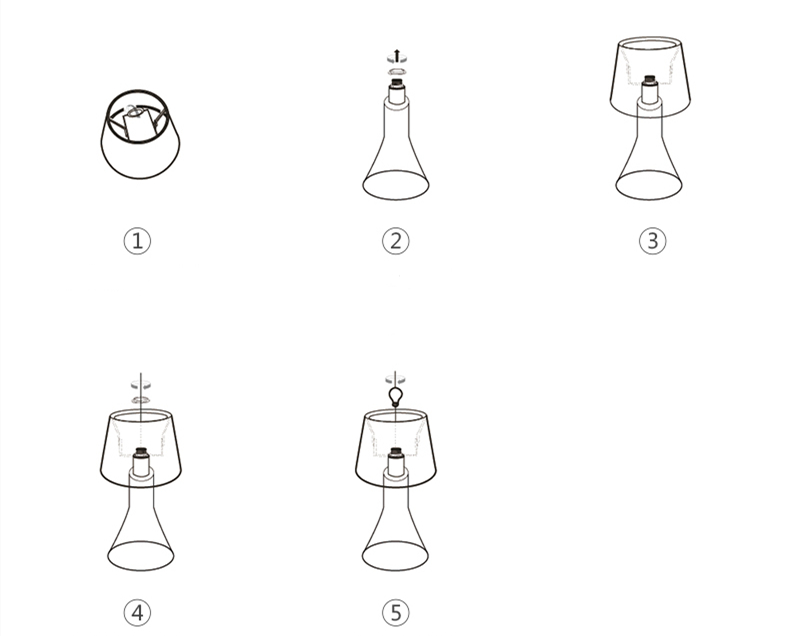 ①

②

③

④

⑤