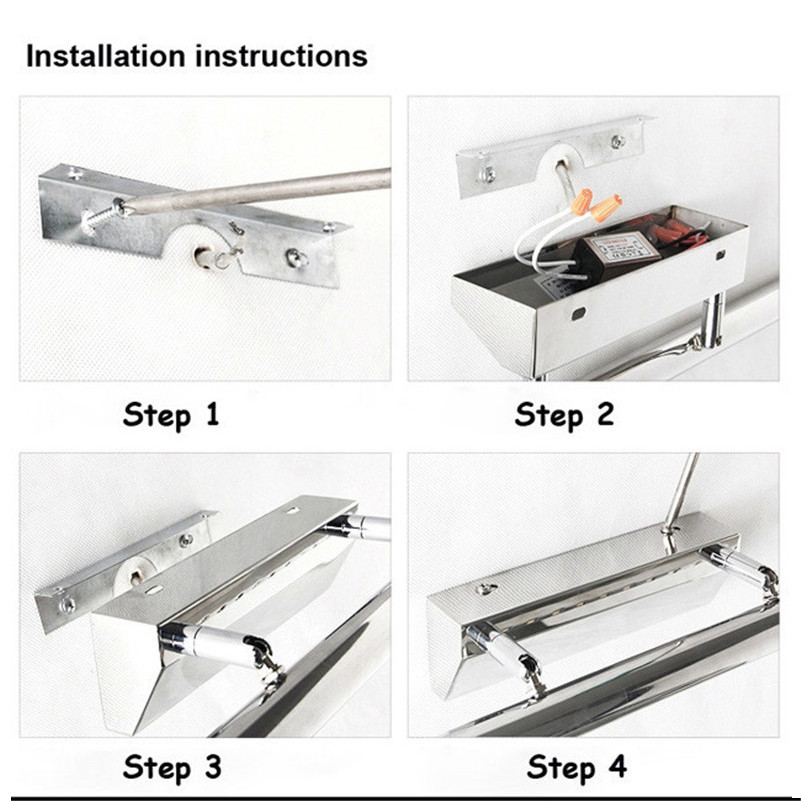 Installation instructions

Step 1

Step 2

Step 3

Step 4