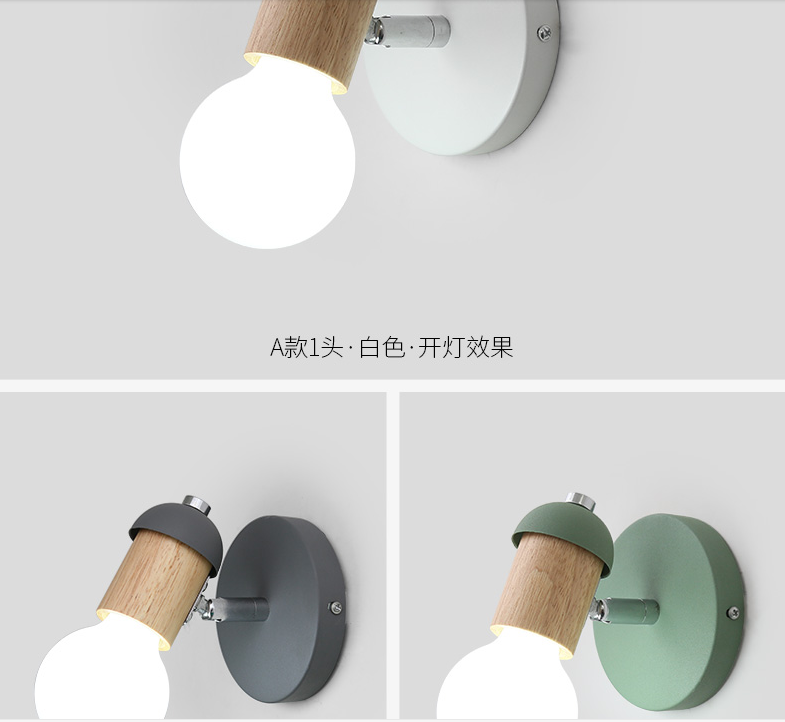 A款1头·白色·开灯效果