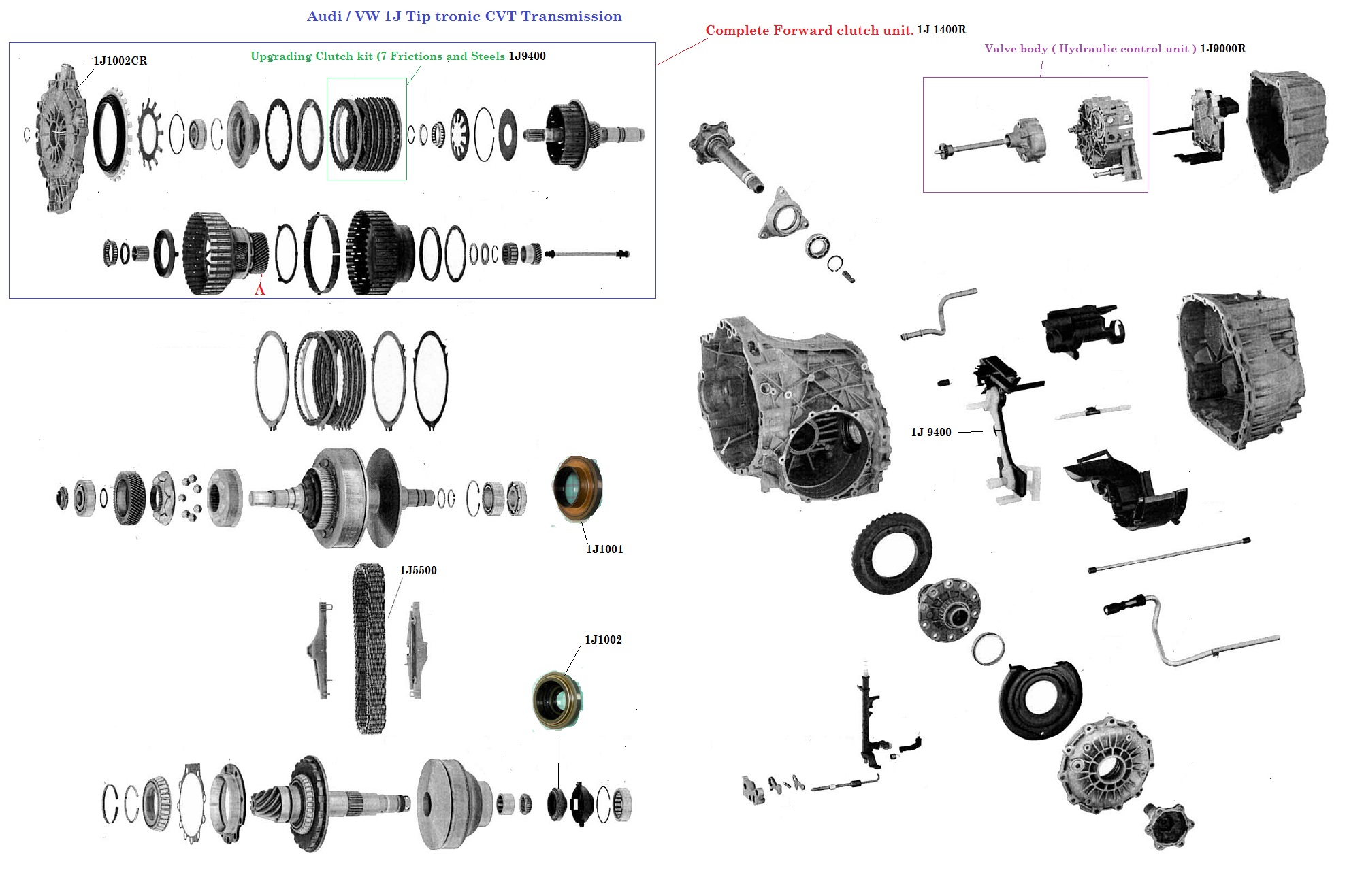 Audi / VW 1J Tip tronic CVT Transmission

Complete Forward clutch unit. 1J 1400R

Valve body ( Hydraulic control unit ) 1J9000R

1J1002CR

Upgrading Clutch kit (7 Frictions and Steels 1J9400

A

1J 9400

1J1001

1J5500

1J1002