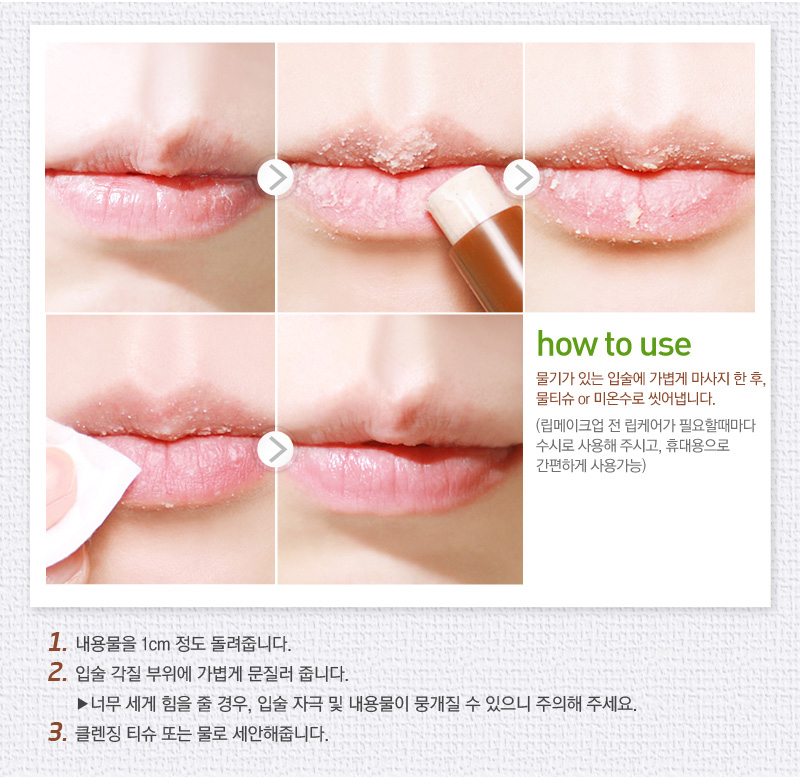 how to use

물기가 있는 입술에 가볍게 마사지 한 후, 물티슈 or 미온수로 씻어냅니다.

(립메이크업 전 립케어가 필요할때마다 수시로 사용해 주시고, 휴대용으로 간편하게 사용가능)

1. 내용물을 1cm 정도 돌려줍니다.

2. 입술 각질 부위에 가볍게 문질러 줍니다.

▶너무 세게 힘을 줄 경우, 입술 자극 및 내용물이 뭉개질 수 있으니 주의해 주세요.

3. 클렌징 티슈 또는 물로 세안해줍니다.