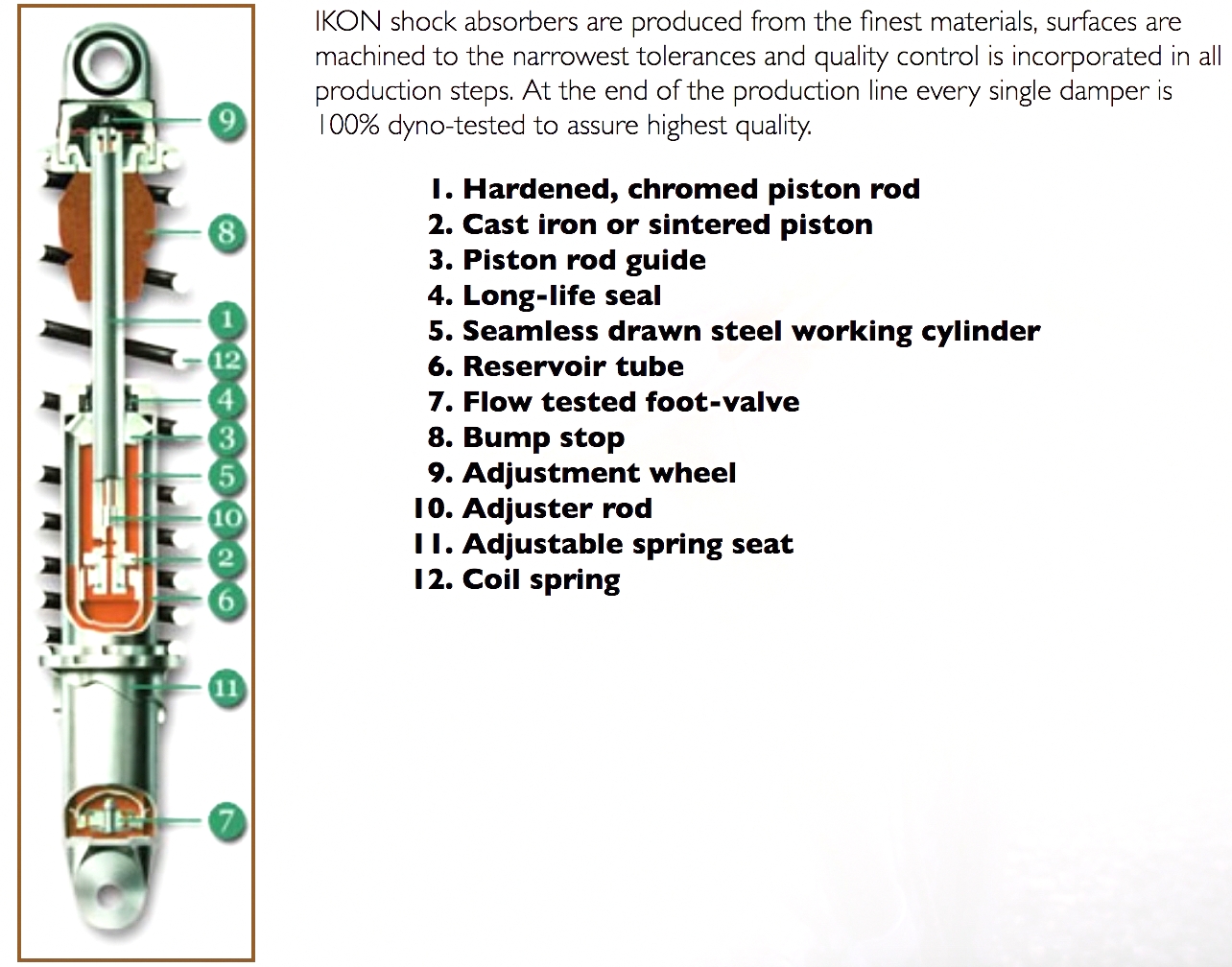 9
8
1
12
4
3
5
10
2
6
11
7

IKON shock absorbers are produced from the finest materials, surfaces are machined to the narrowest tolerances and quality control is incorporated in all production steps. At the end of the production line every single damper is 100% dyno-tested to assure highest quality.

1. Hardened, chromed piston rod
2. Cast iron or sintered piston
3. Piston rod guide
4. Long-life seal
5. Seamless drawn steel working cylinder
6. Reservoir tube
7. Flow tested foot-valve
8. Bump stop
9. Adjustment wheel
10. Adjuster rod
11. Adjustable spring seat
12. Coil spring