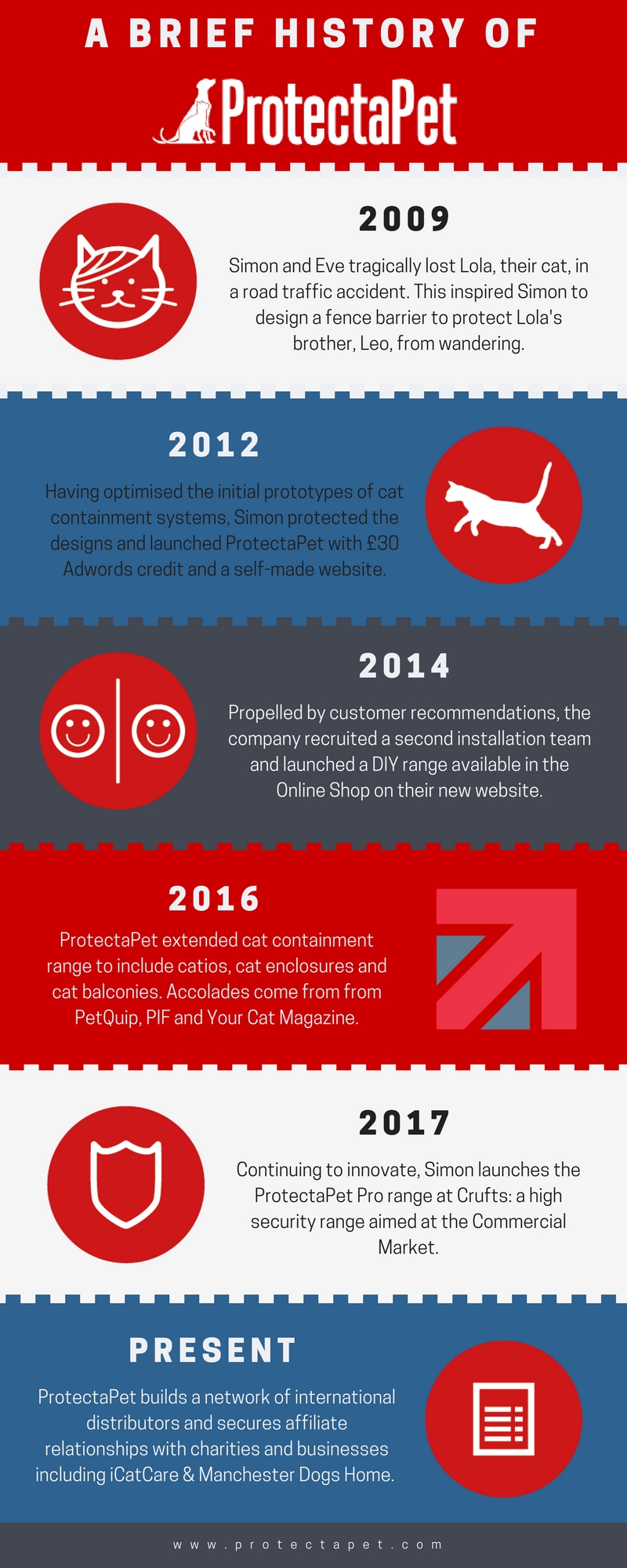 A BRIEF HISTORY OF

ProtectaPet

2009

Simon and Eve tragically lost Lola, their cat, in a road traffic accident. This inspired Simon to design a fence barrier to protect Lola's brother, Leo, from wandering.

2012

Having optimised the initial prototypes of cat containment systems, Simon protected the designs and launched ProtectaPet with £30 Adwords credit and a self-made website.

2014

Propelled by customer recommendations, the company recruited a second installation team and launched a DIY range available in the Online Shop on their new website.

2016

ProtectaPet extended cat containment range to include catios, cat enclosures and cat balconies. Accolades come from from PetQuip, PIF and Your Cat Magazine.

2017

Continuing to innovate, Simon launches the ProtectaPet Pro range at Crufts: a high security range aimed at the Commercial Market.

PRESENT

ProtectaPet builds a network of international distributors and secures affiliate relationships with charities and businesses including iCatCare & Manchester Dogs Home.

www.protectapet.com