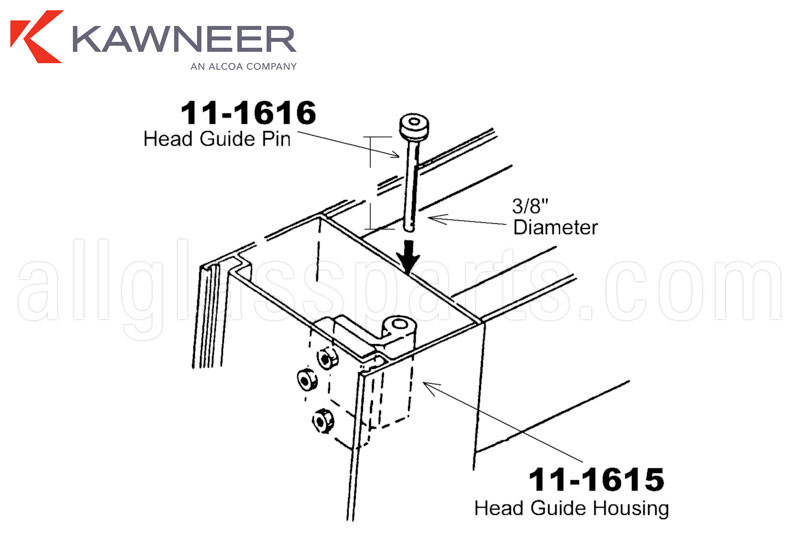 KAWNEER
AN ALCOA COMPANY

11-1616
Head Guide Pin

3/8"
Diameter

allglassparts.com

11-1615
Head Guide Housing