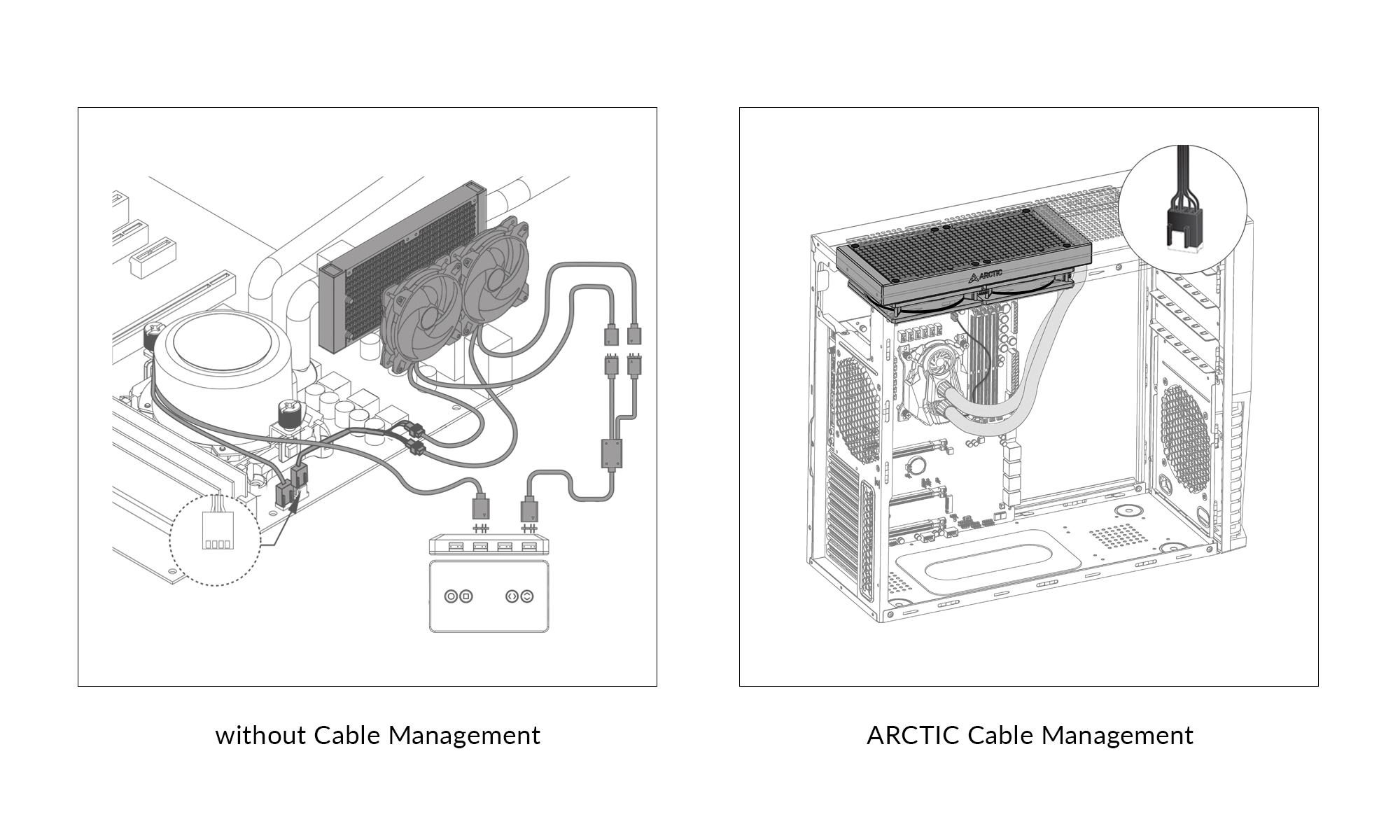 ARCTIC

without Cable Management

ARCTIC Cable Management