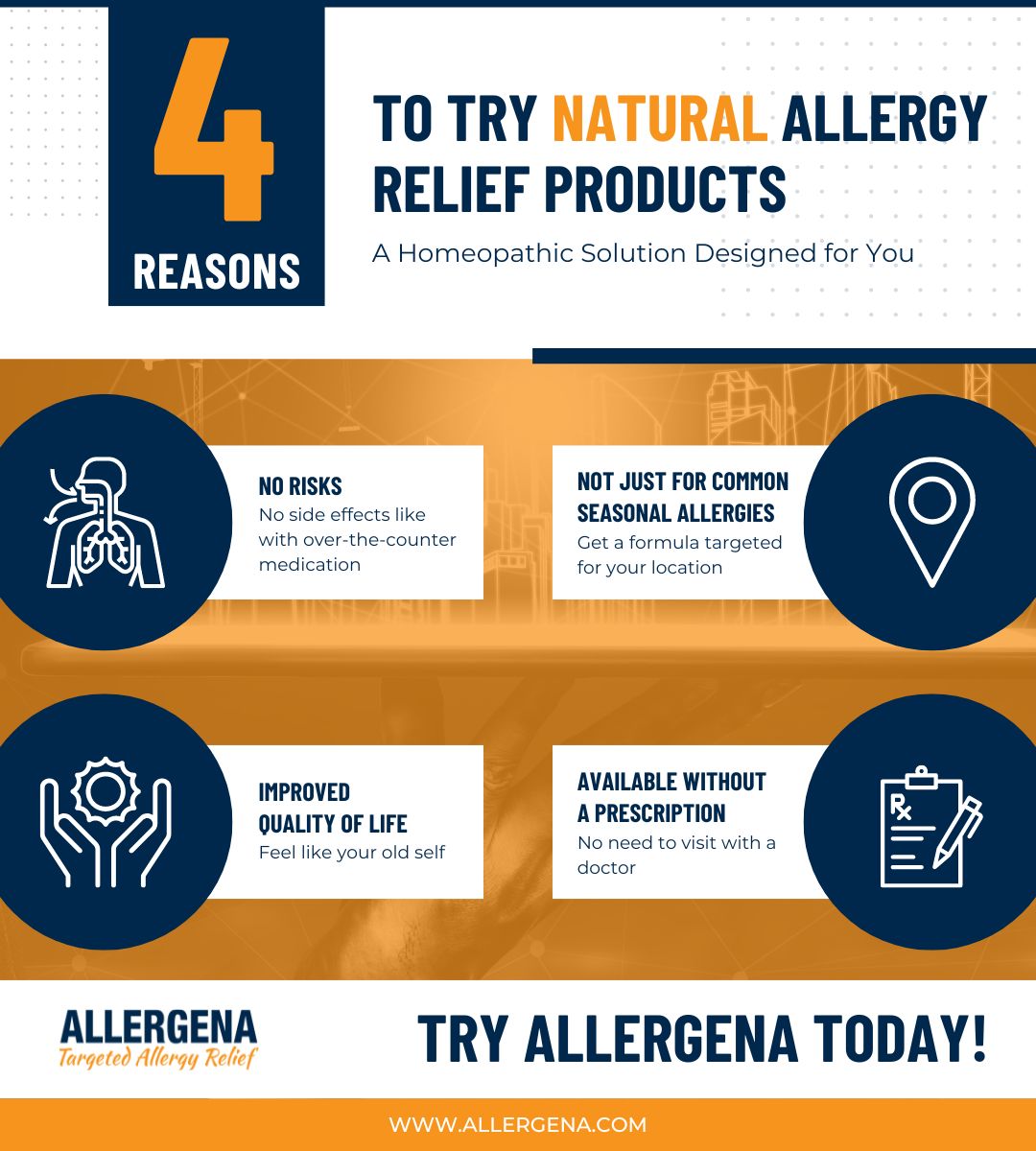 4 REASONS

TO TRY NATURAL ALLERGY RELIEF PRODUCTS

A Homeopathic Solution Designed for You

NO RISKS
No side effects like with over-the-counter medication

NOT JUST FOR COMMON SEASONAL ALLERGIES
Get a formula targeted for your location

IMPROVED QUALITY OF LIFE
Feel like your old self

AVAILABLE WITHOUT A PRESCRIPTION
No need to visit with a doctor

Rx

ALLERGENA
Targeted Allergy Relief

TRY ALLERGENA TODAY!

WWW.ALLERGENA.COM