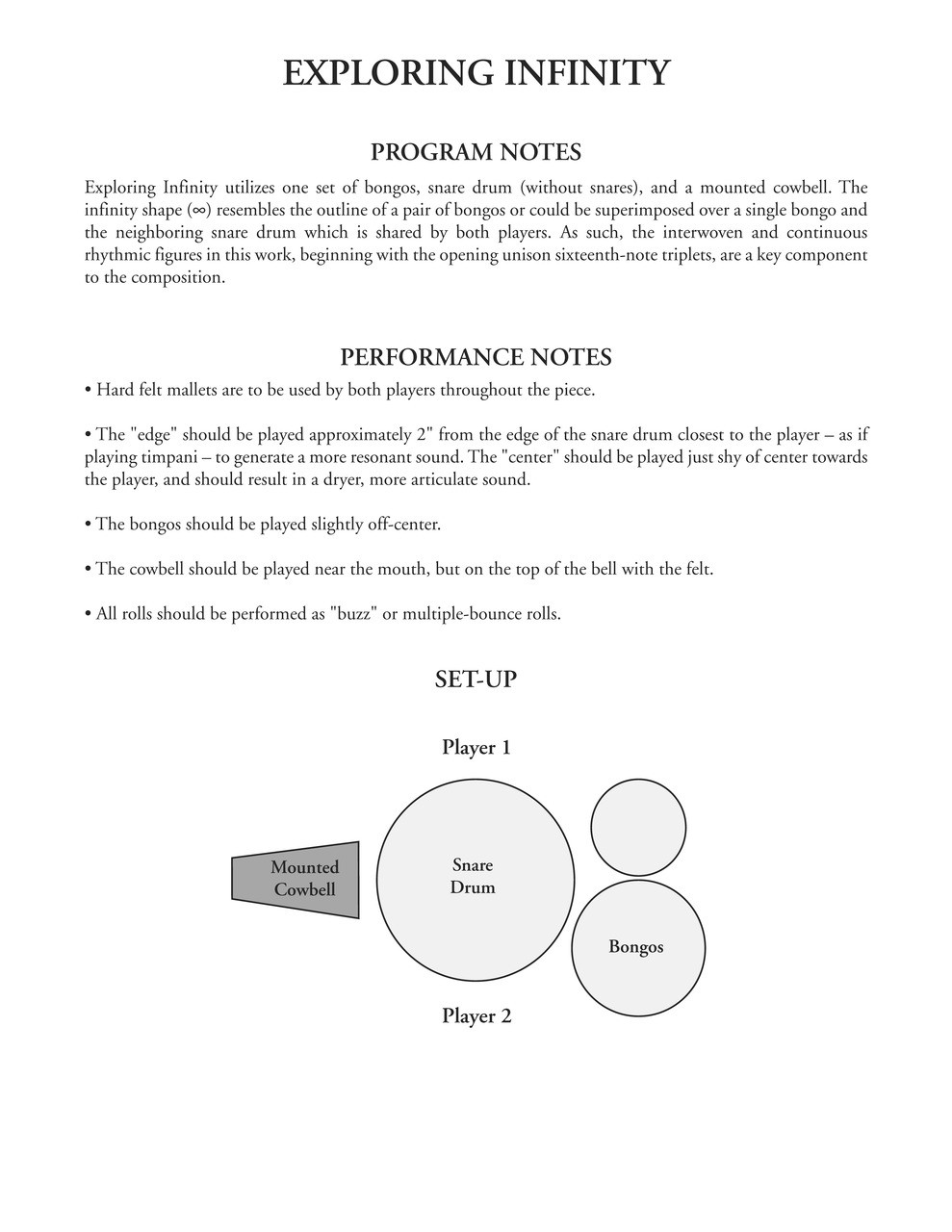 EXPLORING INFINITY

PROGRAM NOTES

Exploring Infinity utilizes one set of bongos, snare drum (without snares), and a mounted cowbell. The infinity shape ($\infty$) resembles the outline of a pair of bongos or could be superimposed over a single bongo and the neighboring snare drum which is shared by both players. As such, the interwoven and continuous rhythmic figures in this work, beginning with the opening unison sixteenth-note triplets, are a key component to the composition.

PERFORMANCE NOTES

• Hard felt mallets are to be used by both players throughout the piece.

• The "edge" should be played approximately 2" from the edge of the snare drum closest to the player – as if playing timpani – to generate a more resonant sound. The "center" should be played just shy of center towards the player, and should result in a dryer, more articulate sound.

• The bongos should be played slightly off-center.

• The cowbell should be played near the mouth, but on the top of the bell with the felt.

• All rolls should be performed as "buzz" or multiple-bounce rolls.

SET-UP

Player 1

Mounted Cowbell

Snare Drum

Bongos

Player 2