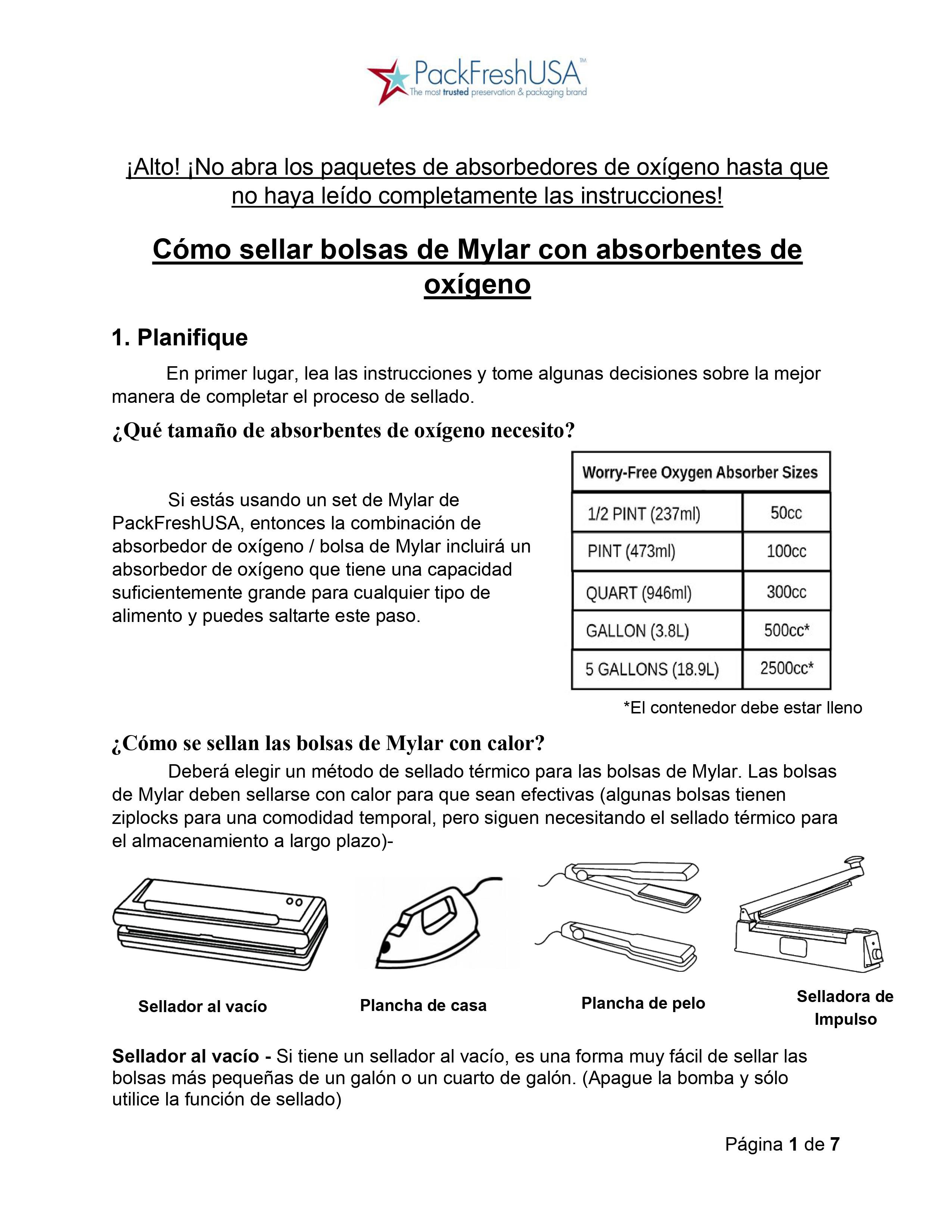 PackFreshUSA™
The most trusted preservation & packaging brand

¡Alto! ¡No abra los paquetes de absorbedores de oxígeno hasta que no haya leído completamente las instrucciones!

Cómo sellar bolsas de Mylar con absorbentes de oxígeno

1. Planifique

En primer lugar, lea las instrucciones y tome algunas decisiones sobre la mejor manera de completar el proceso de sellado.

¿Qué tamaño de absorbentes de oxígeno necesito?

Si estás usando un set de Mylar de PackFreshUSA, entonces la combinación de absorbedor de oxígeno / bolsa de Mylar incluirá un absorbedor de oxígeno que tiene una capacidad suficientemente grande para cualquier tipo de alimento y puedes saltarte este paso.

| Worry-Free Oxygen Absorber Sizes | |
|---|---|
| 1/2 PINT (237ml) | 50cc |
| PINT (473ml) | 100cc |
| QUART (946ml) | 300cc |
| GALLON (3.8L) | 500cc* |
| 5 GALLONS (18.9L) | 2500cc* |

*El contenedor debe estar lleno

¿Cómo se sellan las bolsas de Mylar con calor?

Deberá elegir un método de sellado térmico para las bolsas de Mylar. Las bolsas de Mylar deben sellarse con calor para que sean efectivas (algunas bolsas tienen ziplocks para una comodidad temporal, pero siguen necesitando el sellado térmico para el almacenamiento a largo plazo)-

Sellador al vacío

Plancha de casa

Plancha de pelo

Selladora de Impulso

Sellador al vacío - Si tiene un sellador al vacío, es una forma muy fácil de sellar las bolsas más pequeñas de un galón o un cuarto de galón. (Apague la bomba y sólo utilice la función de sellado)

Página 1 de 7