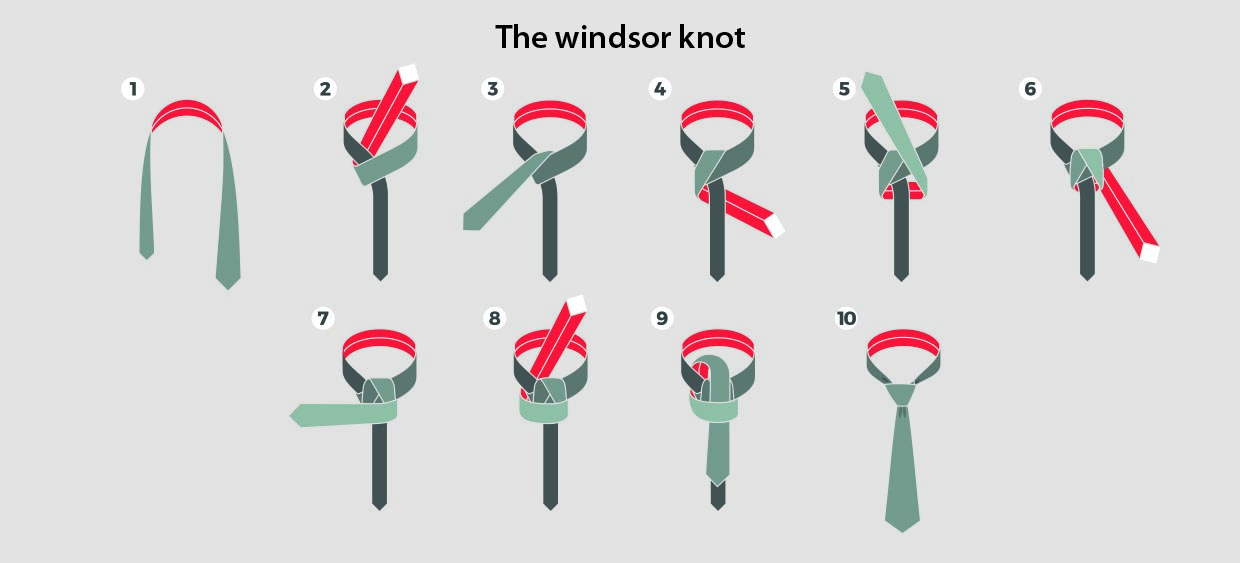 The windsor knot

1
2
3
4
5
6
7
8
9
10