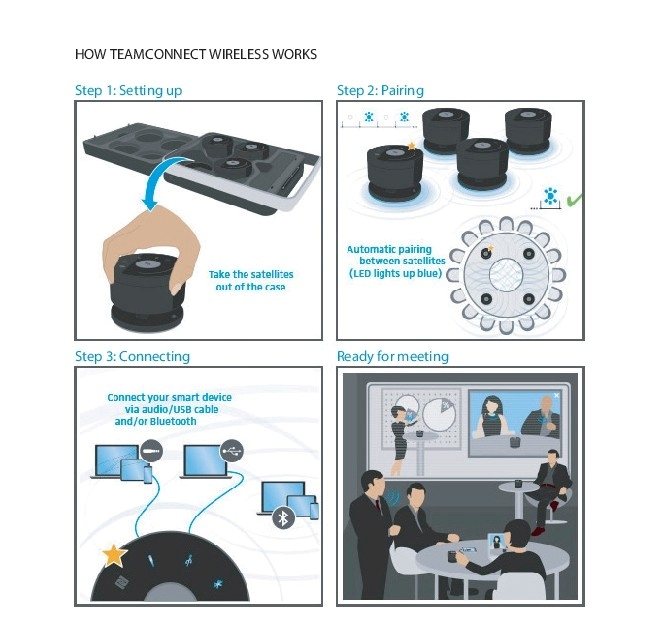 HOW TEAMCONNECT WIRELESS WORKS

Step 1: Setting up

Take the satellites out of the case

Step 2: Pairing

Automatic pairing between satellites (LED lights up blue)

Step 3: Connecting

Connect your smart device via audio/USB cable and/or Bluetooth

Ready for meeting