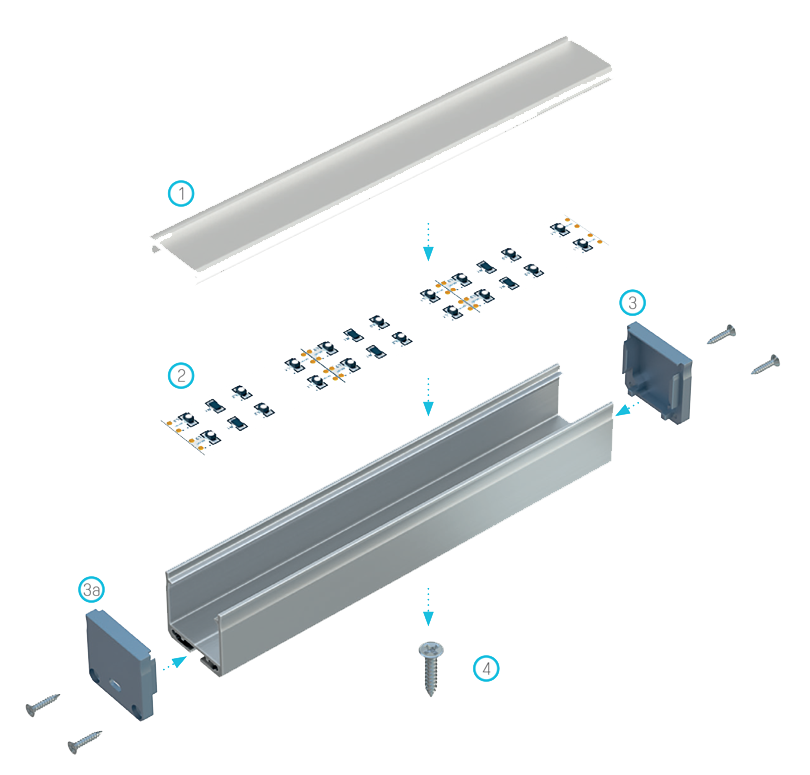 1

2

3

3a

4