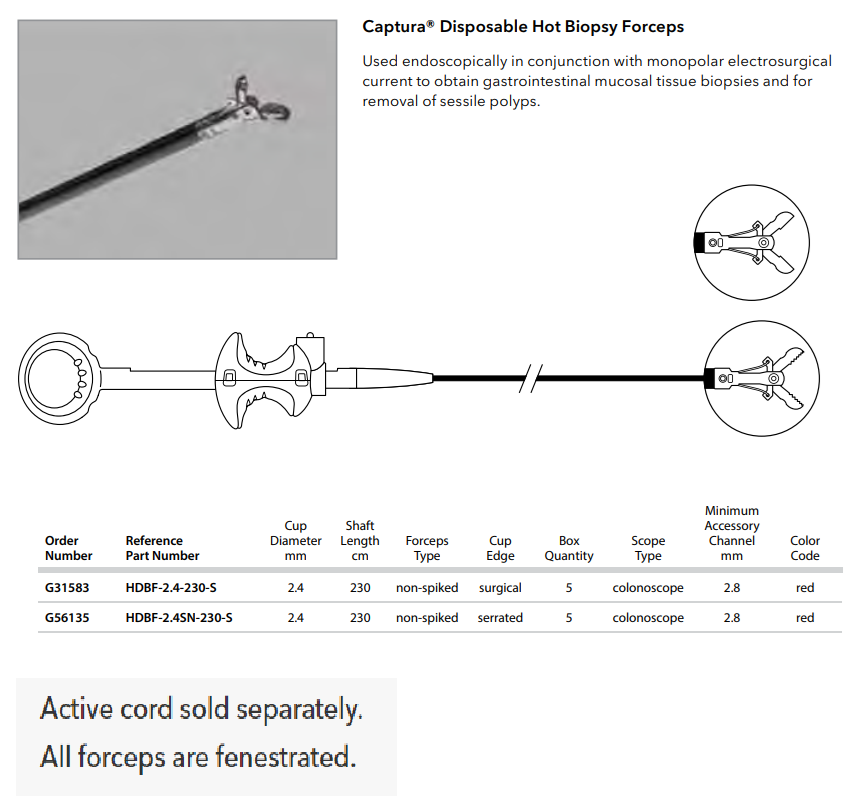 Captura® Disposable Hot Biopsy Forceps

Used endoscopically in conjunction with monopolar electrosurgical current to obtain gastrointestinal mucosal tissue biopsies and for removal of sessile polyps.

| Order Number | Reference Part Number | Cup Diameter mm | Shaft Length cm | Forceps Type | Cup Edge | Box Quantity | Scope Type | Minimum Accessory Channel mm | Color Code |
|---|---|---|---|---|---|---|---|---|---|
| G31583 | HDBF-2.4-230-S | 2.4 | 230 | non-spiked | surgical | 5 | colonoscope | 2.8 | red |
| G56135 | HDBF-2.4SN-230-S | 2.4 | 230 | non-spiked | serrated | 5 | colonoscope | 2.8 | red |

Active cord sold separately.
All forceps are fenestrated.