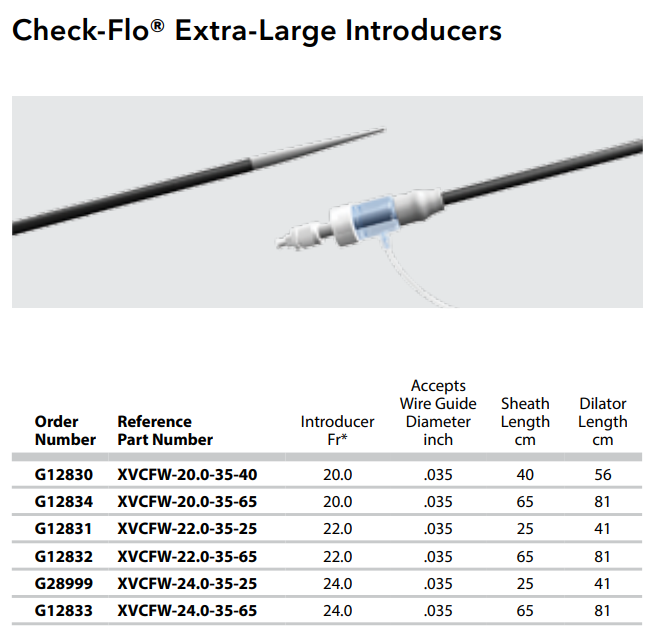 Check-Flo® Extra-Large Introducers

| Order Number | Reference Part Number | Introducer Fr* | Accepts Wire Guide Diameter inch | Sheath Length cm | Dilator Length cm |
|---|---|---|---|---|---|
| G12830 | XVCFW-20.0-35-40 | 20.0 | .035 | 40 | 56 |
| G12834 | XVCFW-20.0-35-65 | 20.0 | .035 | 65 | 81 |
| G12831 | XVCFW-22.0-35-25 | 22.0 | .035 | 25 | 41 |
| G12832 | XVCFW-22.0-35-65 | 22.0 | .035 | 65 | 81 |
| G28999 | XVCFW-24.0-35-25 | 24.0 | .035 | 25 | 41 |
| G12833 | XVCFW-24.0-35-65 | 24.0 | .035 | 65 | 81 |