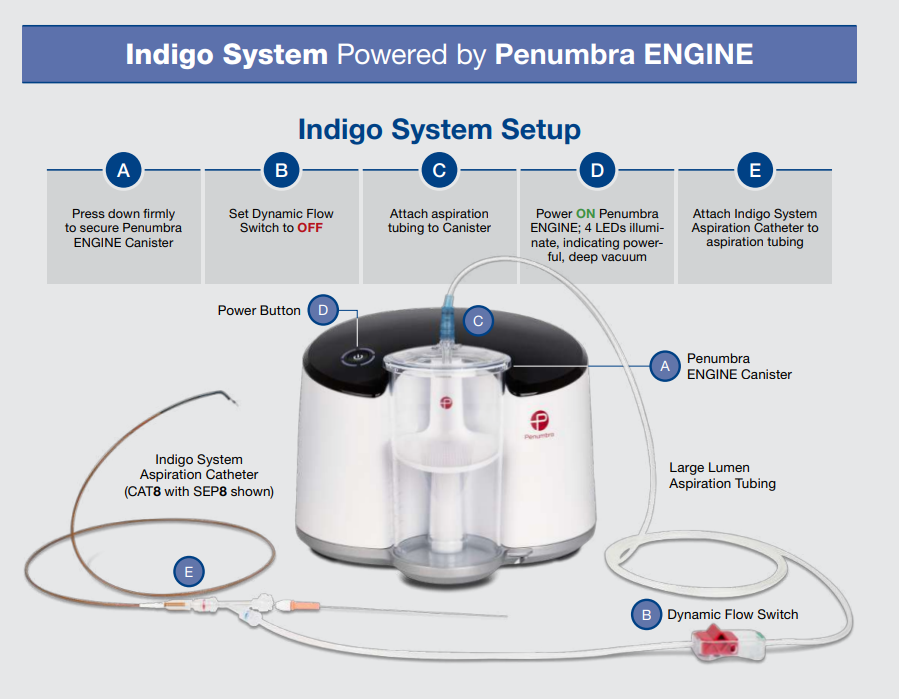 Indigo System Powered by Penumbra ENGINE

Indigo System Setup

A
Press down firmly to secure Penumbra ENGINE Canister

B
Set Dynamic Flow Switch to OFF

C
Attach aspiration tubing to Canister

D
Power ON Penumbra ENGINE; 4 LEDs illuminate, indicating powerful, deep vacuum

E
Attach Indigo System Aspiration Catheter to aspiration tubing

Power Button D

C

A Penumbra ENGINE Canister

Penumbra

Indigo System Aspiration Catheter (CAT8 with SEP8 shown)

Large Lumen Aspiration Tubing

E

B Dynamic Flow Switch