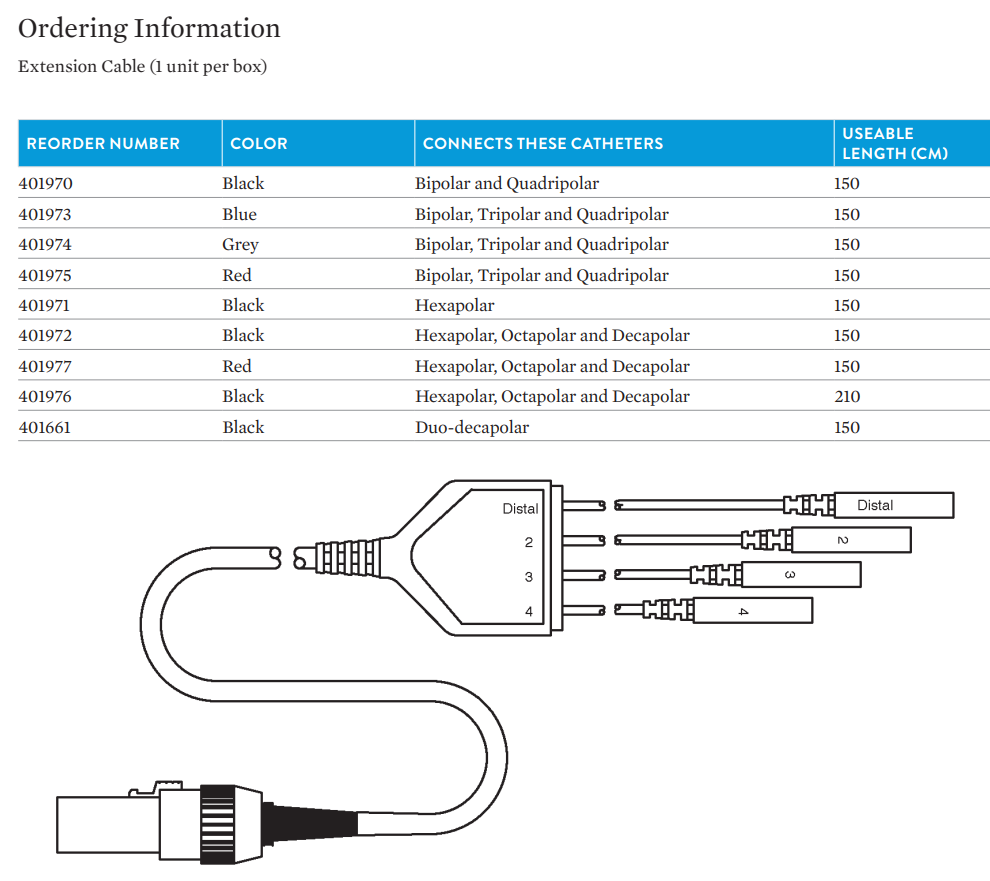 Ordering Information

Extension Cable (1 unit per box)

| REORDER NUMBER | COLOR | CONNECTS THESE CATHETERS | USEABLE LENGTH (CM) |
|---|---|---|---|
| 401970 | Black | Bipolar and Quadripolar | 150 |
| 401973 | Blue | Bipolar, Tripolar and Quadripolar | 150 |
| 401974 | Grey | Bipolar, Tripolar and Quadripolar | 150 |
| 401975 | Red | Bipolar, Tripolar and Quadripolar | 150 |
| 401971 | Black | Hexapolar | 150 |
| 401972 | Black | Hexapolar, Octapolar and Decapolar | 150 |
| 401977 | Red | Hexapolar, Octapolar and Decapolar | 150 |
| 401976 | Black | Hexapolar, Octapolar and Decapolar | 210 |
| 401661 | Black | Duo-decapolar | 150 |

Distal
2
3
4
Distal
2
3
4