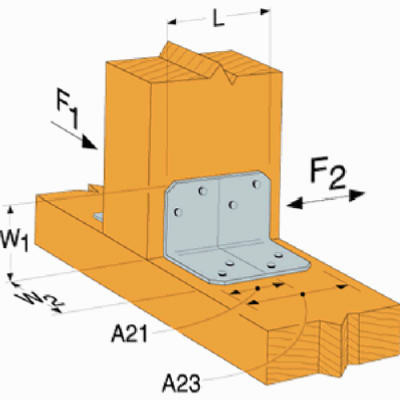 L

$F_1$

$F_2$

$W_1$

$W_2$

A21

A23