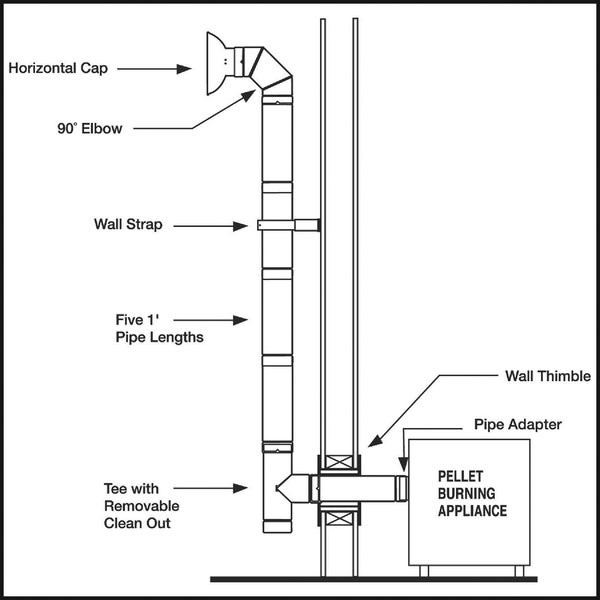 Horizontal Cap

90° Elbow

Wall Strap

Five 1' Pipe Lengths

Wall Thimble

Pipe Adapter

Tee with Removable Clean Out

PELLET BURNING APPLIANCE