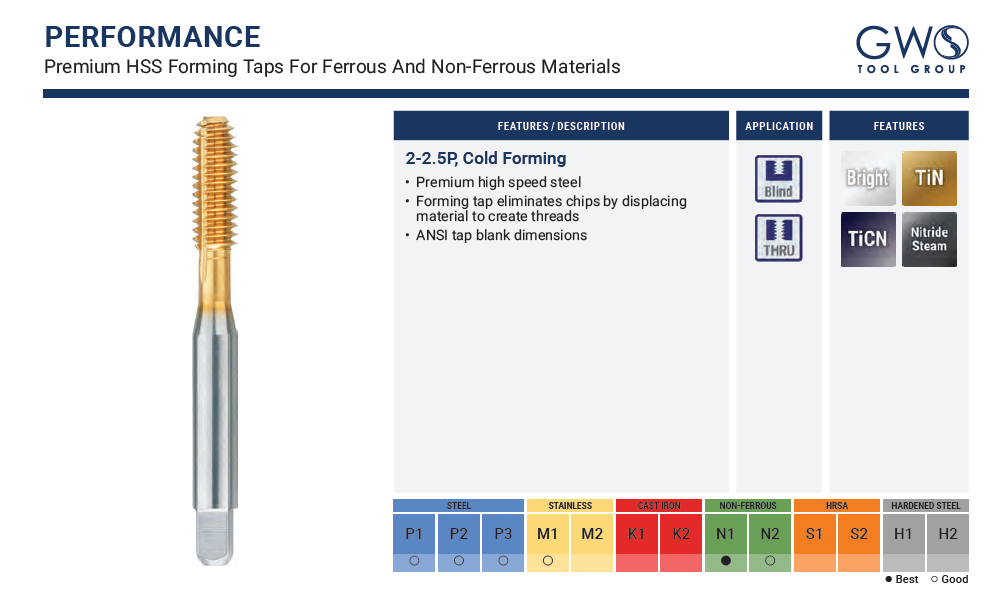 PERFORMANCE
Premium HSS Forming Taps For Ferrous And Non-Ferrous Materials

GWS
TOOL GROUP

FEATURES / DESCRIPTION

2-2.5P, Cold Forming
• Premium high speed steel
• Forming tap eliminates chips by displacing material to create threads
• ANSI tap blank dimensions

APPLICATION

Blind

THRU

FEATURES

Bright

TiN

TiCN

Nitride Steam

| STEEL | | | STAINLESS | | CAST IRON | | NON-FERROUS | | HRSA | | HARDENED STEEL | |
|---|---|---|---|---|---|---|---|---|---|---|---|---|
| P1 | P2 | P3 | M1 | M2 | K1 | K2 | N1 | N2 | S1 | S2 | H1 | H2 |
| ○ | ○ | ○ | ○ | | | | ● | ○ | | | | |

● Best ○ Good