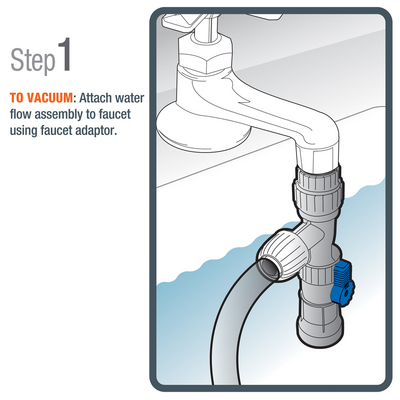 Step 1

TO VACUUM: Attach water flow assembly to faucet using faucet adaptor.