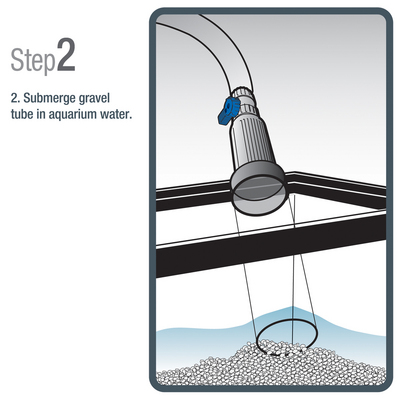 Step2

2. Submerge gravel tube in aquarium water.