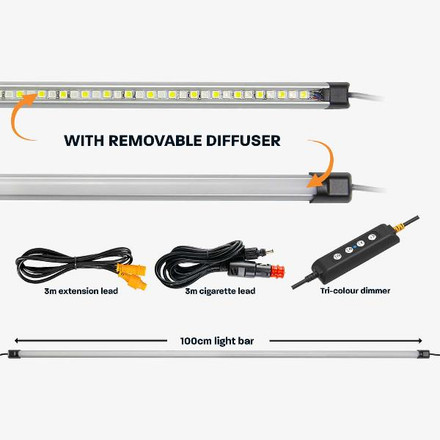 WITH REMOVABLE DIFFUSER

3m extension lead

3m cigarette lead

Tri-colour dimmer

100cm light bar