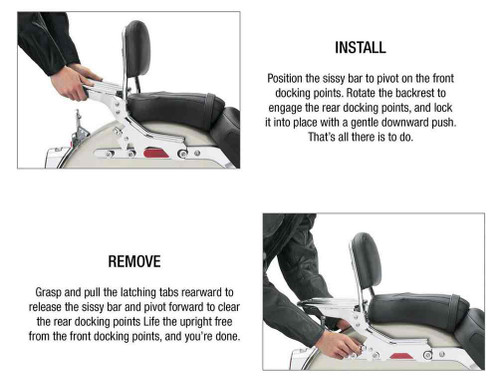 INSTALL

Position the sissy bar to pivot on the front docking points. Rotate the backrest to engage the rear docking points, and lock it into place with a gentle downward push. That's all there is to do.

REMOVE

Grasp and pull the latching tabs rearward to release the sissy bar and pivot forward to clear the rear docking points Life the upright free from the front docking points, and you're done.