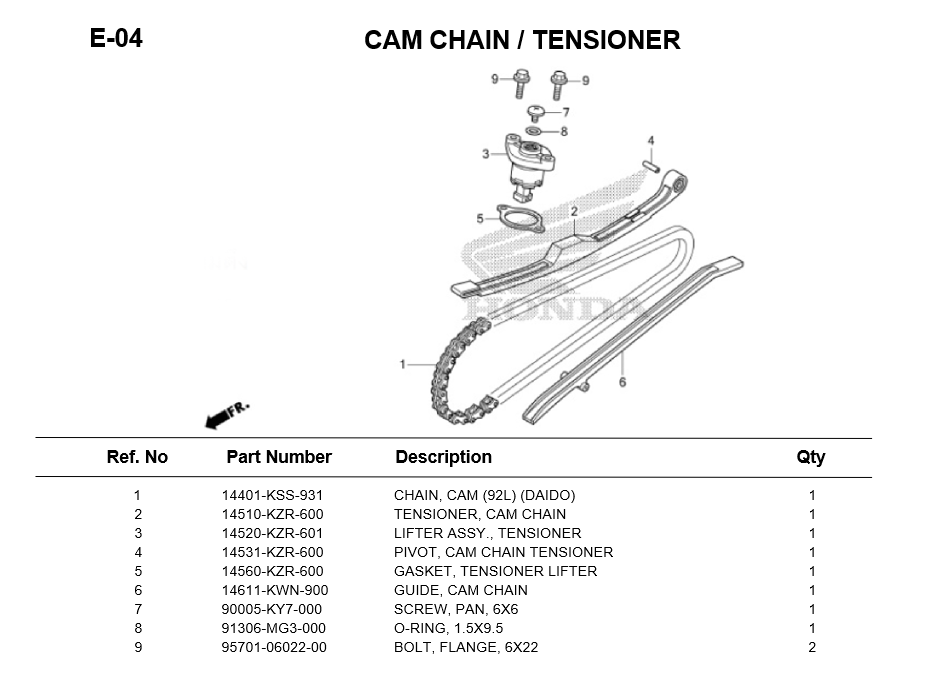 E-04

CAM CHAIN / TENSIONER

9 9 7 8 3 4 5 2 HONDA 1 6 FR.

| Ref. No | Part Number | Description | Qty |
|---|---|---|---|
| 1 | 14401-KSS-931 | CHAIN, CAM (92L) (DAIDO) | 1 |
| 2 | 14510-KZR-600 | TENSIONER, CAM CHAIN | 1 |
| 3 | 14520-KZR-601 | LIFTER ASSY., TENSIONER | 1 |
| 4 | 14531-KZR-600 | PIVOT, CAM CHAIN TENSIONER | 1 |
| 5 | 14560-KZR-600 | GASKET, TENSIONER LIFTER | 1 |
| 6 | 14611-KWN-900 | GUIDE, CAM CHAIN | 1 |
| 7 | 90005-KY7-000 | SCREW, PAN, 6X6 | 1 |
| 8 | 91306-MG3-000 | O-RING, 1.5X9.5 | 1 |
| 9 | 95701-06022-00 | BOLT, FLANGE, 6X22 | 2 |