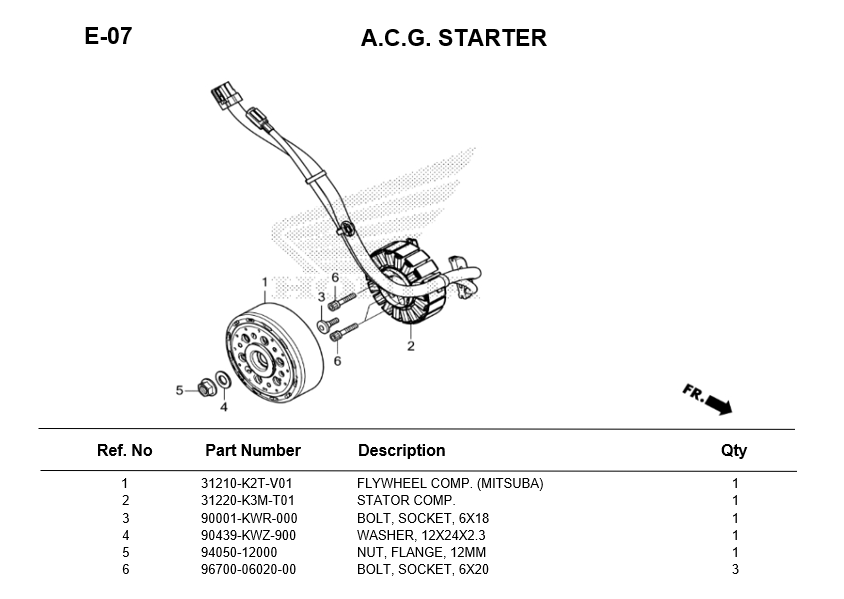 E-07

A.C.G. STARTER

1
6
3
6
2
5
4

FR.

| Ref. No | Part Number | Description | Qty |
|---|---|---|---|
| 1 | 31210-K2T-V01 | FLYWHEEL COMP. (MITSUBA) | 1 |
| 2 | 31220-K3M-T01 | STATOR COMP. | 1 |
| 3 | 90001-KWR-000 | BOLT, SOCKET, 6X18 | 1 |
| 4 | 90439-KWZ-900 | WASHER, 12X24X2.3 | 1 |
| 5 | 94050-12000 | NUT, FLANGE, 12MM | 1 |
| 6 | 96700-06020-00 | BOLT, SOCKET, 6X20 | 3 |