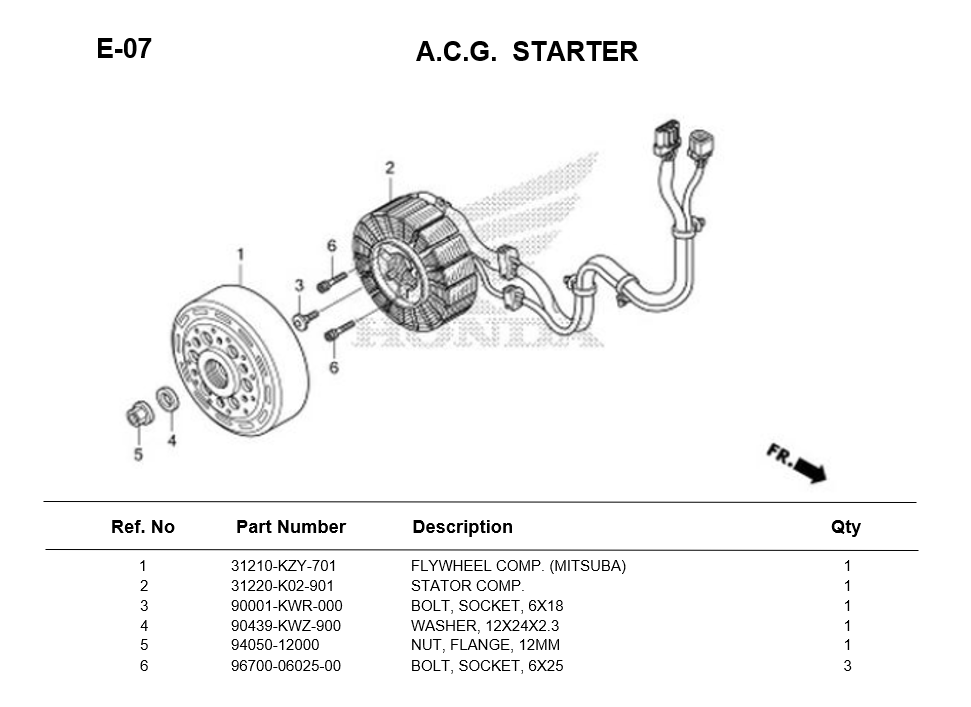 E-07

A.C.G. STARTER

2
1
6
3
6
5
4
HONDA
FR.

| Ref. No | Part Number | Description | Qty |
|---|---|---|---|
| 1 | 31210-KZY-701 | FLYWHEEL COMP. (MITSUBA) | 1 |
| 2 | 31220-K02-901 | STATOR COMP. | 1 |
| 3 | 90001-KWR-000 | BOLT, SOCKET, 6X18 | 1 |
| 4 | 90439-KWZ-900 | WASHER, 12X24X2.3 | 1 |
| 5 | 94050-12000 | NUT, FLANGE, 12MM | 1 |
| 6 | 96700-06025-00 | BOLT, SOCKET, 6X25 | 3 |