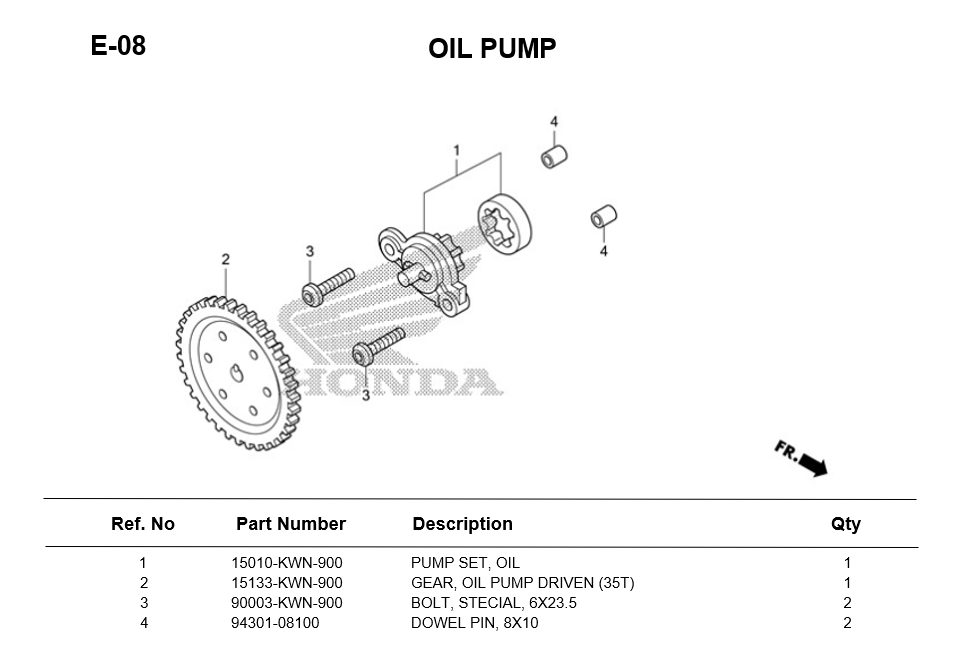 E-08

OIL PUMP

4
1
4
2
3
3
HONDA
FR.

| Ref. No | Part Number | Description | Qty |
|---|---|---|---|
| 1 | 15010-KWN-900 | PUMP SET, OIL | 1 |
| 2 | 15133-KWN-900 | GEAR, OIL PUMP DRIVEN (35T) | 1 |
| 3 | 90003-KWN-900 | BOLT, STECIAL, 6X23.5 | 2 |
| 4 | 94301-08100 | DOWEL PIN, 8X10 | 2 |