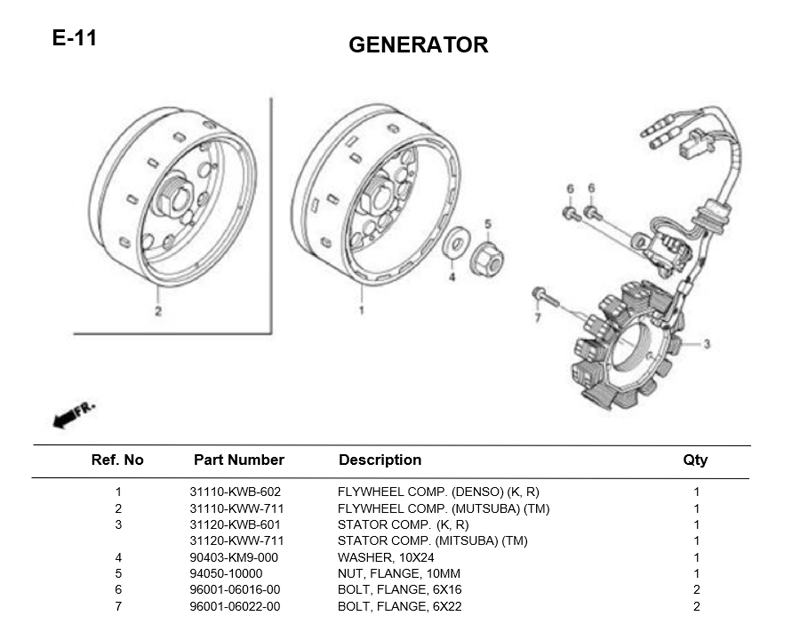 E-11

GENERATOR

2

1

4

5

6

6

7

3

FR.

| Ref. No | Part Number | Description | Qty |
|---|---|---|---|
| 1 | 31110-KWB-602 | FLYWHEEL COMP. (DENSO) (K, R) | 1 |
| 2 | 31110-KWW-711 | FLYWHEEL COMP. (MUTSUBA) (TM) | 1 |
| 3 | 31120-KWB-601 | STATOR COMP. (K, R) | 1 |
|  | 31120-KWW-711 | STATOR COMP. (MITSUBA) (TM) | 1 |
| 4 | 90403-KM9-000 | WASHER, 10X24 | 1 |
| 5 | 94050-10000 | NUT, FLANGE, 10MM | 1 |
| 6 | 96001-06016-00 | BOLT, FLANGE, 6X16 | 2 |
| 7 | 96001-06022-00 | BOLT, FLANGE, 6X22 | 2 |