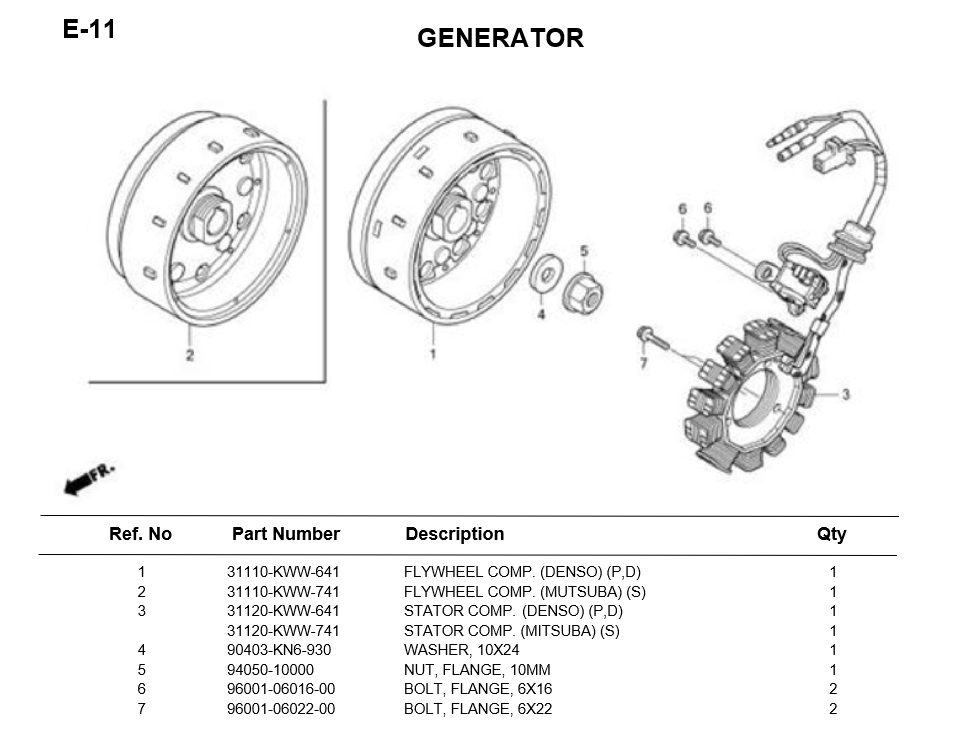 E-11

GENERATOR

2

1

4

5

6 6

7

3

FR.

| Ref. No | Part Number | Description | Qty |
|---|---|---|---|
| 1 | 31110-KWW-641 | FLYWHEEL COMP. (DENSO) (P,D) | 1 |
| 2 | 31110-KWW-741 | FLYWHEEL COMP. (MUTSUBA) (S) | 1 |
| 3 | 31120-KWW-641 | STATOR COMP. (DENSO) (P,D) | 1 |
|  | 31120-KWW-741 | STATOR COMP. (MITSUBA) (S) | 1 |
| 4 | 90403-KN6-930 | WASHER, 10X24 | 1 |
| 5 | 94050-10000 | NUT, FLANGE, 10MM | 1 |
| 6 | 96001-06016-00 | BOLT, FLANGE, 6X16 | 2 |
| 7 | 96001-06022-00 | BOLT, FLANGE, 6X22 | 2 |