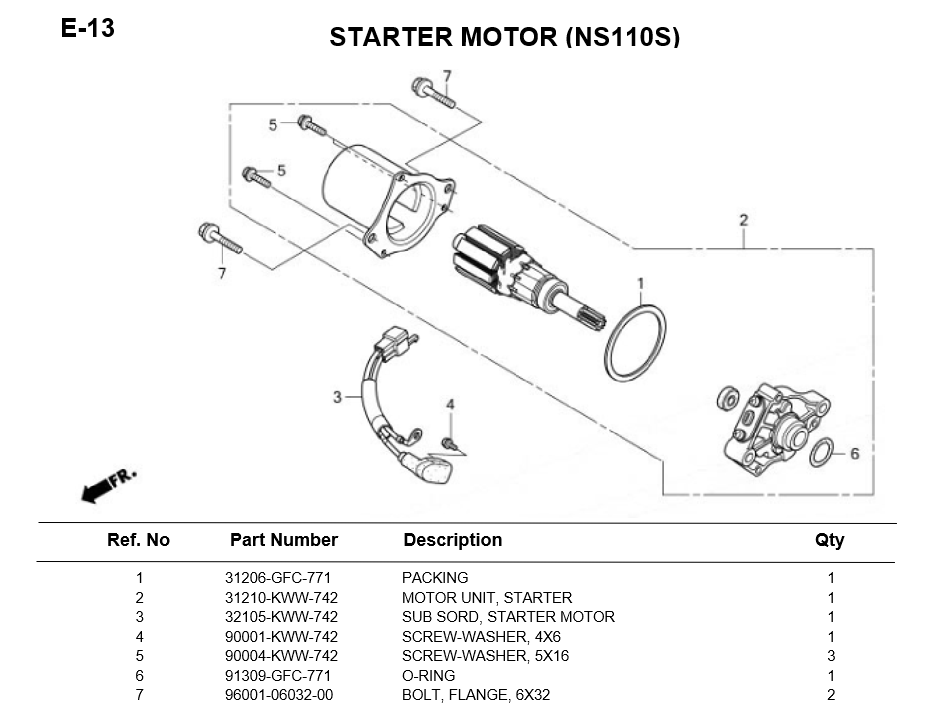 E-13

STARTER MOTOR (NS110S)

7
5
5
7
2
1
3
4
6
FR.

| Ref. No | Part Number | Description | Qty |
|---|---|---|---|
| 1 | 31206-GFC-771 | PACKING | 1 |
| 2 | 31210-KWW-742 | MOTOR UNIT, STARTER | 1 |
| 3 | 32105-KWW-742 | SUB SORD, STARTER MOTOR | 1 |
| 4 | 90001-KWW-742 | SCREW-WASHER, 4X6 | 1 |
| 5 | 90004-KWW-742 | SCREW-WASHER, 5X16 | 3 |
| 6 | 91309-GFC-771 | O-RING | 1 |
| 7 | 96001-06032-00 | BOLT, FLANGE, 6X32 | 2 |