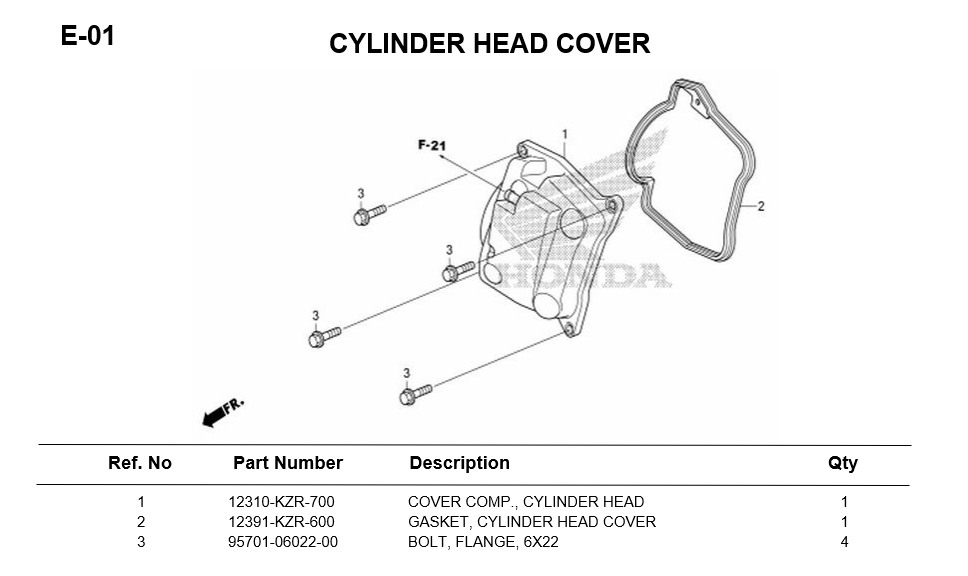 E-01

CYLINDER HEAD COVER

F-21
1
2
3
3
3
3
HONDA
FR.

| Ref. No | Part Number | Description | Qty |
|---|---|---|---|
| 1 | 12310-KZR-700 | COVER COMP., CYLINDER HEAD | 1 |
| 2 | 12391-KZR-600 | GASKET, CYLINDER HEAD COVER | 1 |
| 3 | 95701-06022-00 | BOLT, FLANGE, 6X22 | 4 |