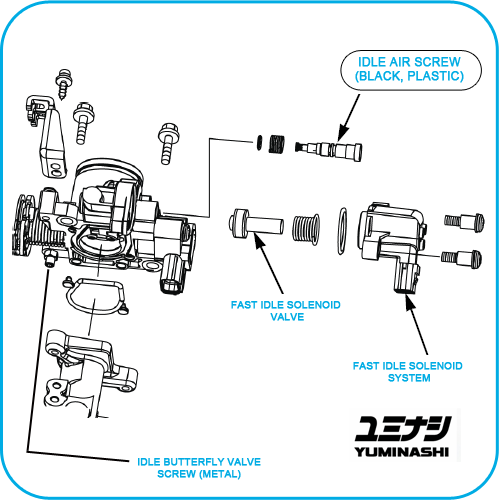 IDLE AIR SCREW
(BLACK, PLASTIC)

FAST IDLE SOLENOID
VALVE

FAST IDLE SOLENOID
SYSTEM

ユミナシ
YUMINASHI

IDLE BUTTERFLY VALVE
SCREW (METAL)