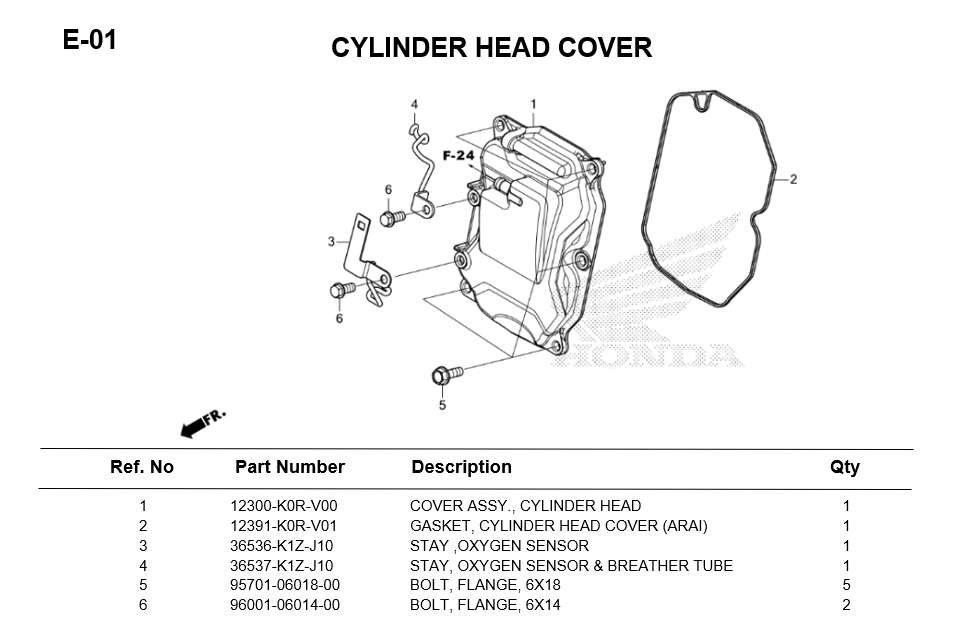 E-01

CYLINDER HEAD COVER

4
1
F-24
2
6
3
6
5
HONDA
FR.

| Ref. No | Part Number | Description | Qty |
|---|---|---|---|
| 1 | 12300-K0R-V00 | COVER ASSY., CYLINDER HEAD | 1 |
| 2 | 12391-K0R-V01 | GASKET, CYLINDER HEAD COVER (ARAI) | 1 |
| 3 | 36536-K1Z-J10 | STAY ,OXYGEN SENSOR | 1 |
| 4 | 36537-K1Z-J10 | STAY, OXYGEN SENSOR & BREATHER TUBE | 1 |
| 5 | 95701-06018-00 | BOLT, FLANGE, 6X18 | 5 |
| 6 | 96001-06014-00 | BOLT, FLANGE, 6X14 | 2 |