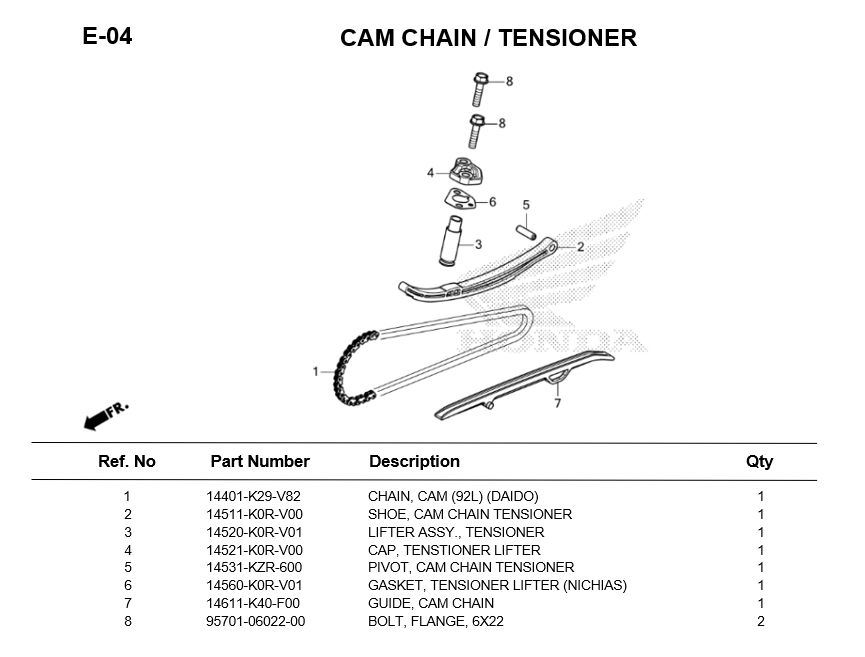 E-04

CAM CHAIN / TENSIONER

8
8
4
6
5
3
2
HONDA
1
7
FR.

| Ref. No | Part Number | Description | Qty |
|---|---|---|---|
| 1 | 14401-K29-V82 | CHAIN, CAM (92L) (DAIDO) | 1 |
| 2 | 14511-K0R-V00 | SHOE, CAM CHAIN TENSIONER | 1 |
| 3 | 14520-K0R-V01 | LIFTER ASSY., TENSIONER | 1 |
| 4 | 14521-K0R-V00 | CAP, TENSTIONER LIFTER | 1 |
| 5 | 14531-KZR-600 | PIVOT, CAM CHAIN TENSIONER | 1 |
| 6 | 14560-K0R-V01 | GASKET, TENSIONER LIFTER (NICHIAS) | 1 |
| 7 | 14611-K40-F00 | GUIDE, CAM CHAIN | 1 |
| 8 | 95701-06022-00 | BOLT, FLANGE, 6X22 | 2 |