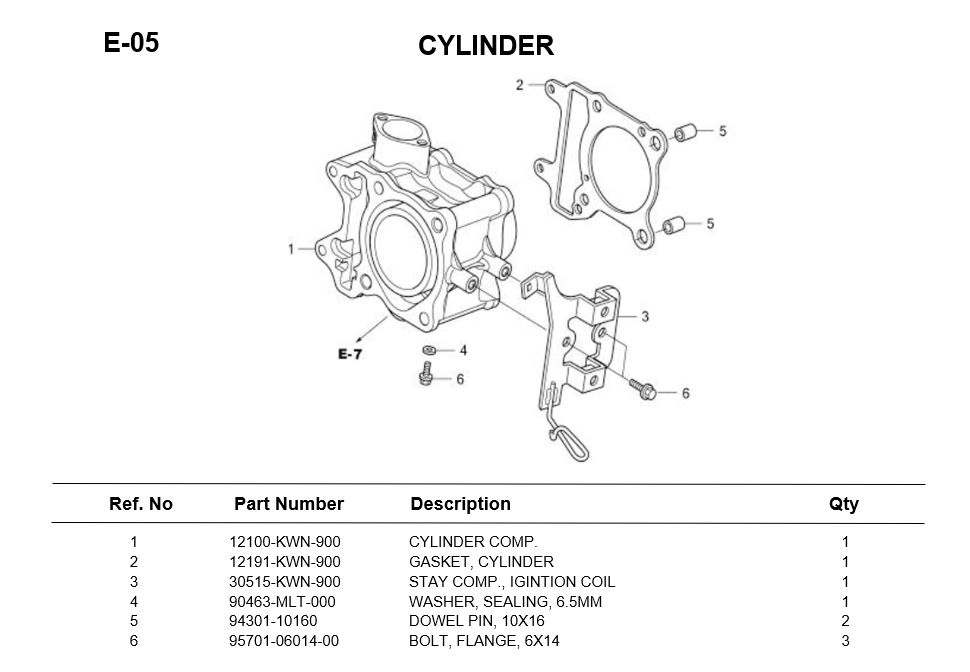 E-05

CYLINDER

2
5
5
1
3
E-7
4
6
6

| Ref. No | Part Number | Description | Qty |
|---|---|---|---|
| 1 | 12100-KWN-900 | CYLINDER COMP. | 1 |
| 2 | 12191-KWN-900 | GASKET, CYLINDER | 1 |
| 3 | 30515-KWN-900 | STAY COMP., IGINTION COIL | 1 |
| 4 | 90463-MLT-000 | WASHER, SEALING, 6.5MM | 1 |
| 5 | 94301-10160 | DOWEL PIN, 10X16 | 2 |
| 6 | 95701-06014-00 | BOLT, FLANGE, 6X14 | 3 |