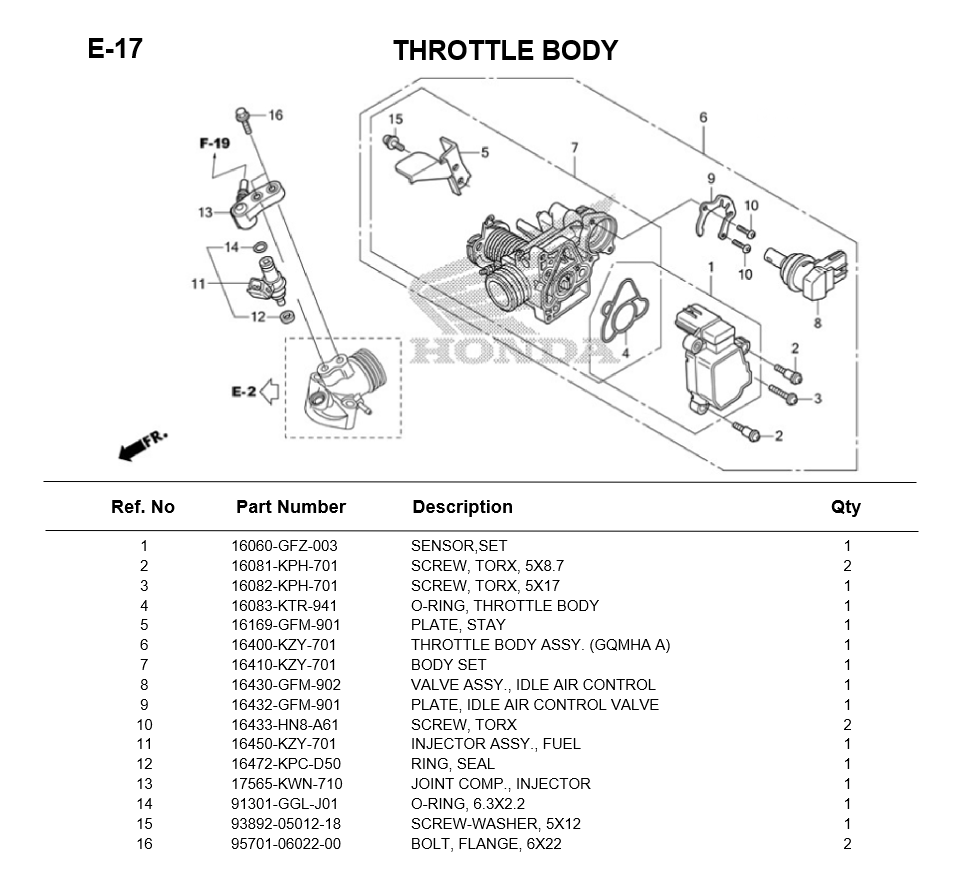 E-17

THROTTLE BODY

16
F-19
13
14
11
12
E-2
FR.
15
5
7
6
9
10
10
1
8
4
2
3
2
HONDA

| Ref. No | Part Number | Description | Qty |
|---|---|---|---|
| 1 | 16060-GFZ-003 | SENSOR,SET | 1 |
| 2 | 16081-KPH-701 | SCREW, TORX, 5X8.7 | 2 |
| 3 | 16082-KPH-701 | SCREW, TORX, 5X17 | 1 |
| 4 | 16083-KTR-941 | O-RING, THROTTLE BODY | 1 |
| 5 | 16169-GFM-901 | PLATE, STAY | 1 |
| 6 | 16400-KZY-701 | THROTTLE BODY ASSY. (GQMHA A) | 1 |
| 7 | 16410-KZY-701 | BODY SET | 1 |
| 8 | 16430-GFM-902 | VALVE ASSY., IDLE AIR CONTROL | 1 |
| 9 | 16432-GFM-901 | PLATE, IDLE AIR CONTROL VALVE | 1 |
| 10 | 16433-HN8-A61 | SCREW, TORX | 2 |
| 11 | 16450-KZY-701 | INJECTOR ASSY., FUEL | 1 |
| 12 | 16472-KPC-D50 | RING, SEAL | 1 |
| 13 | 17565-KWN-710 | JOINT COMP., INJECTOR | 1 |
| 14 | 91301-GGL-J01 | O-RING, 6.3X2.2 | 1 |
| 15 | 93892-05012-18 | SCREW-WASHER, 5X12 | 1 |
| 16 | 95701-06022-00 | BOLT, FLANGE, 6X22 | 2 |